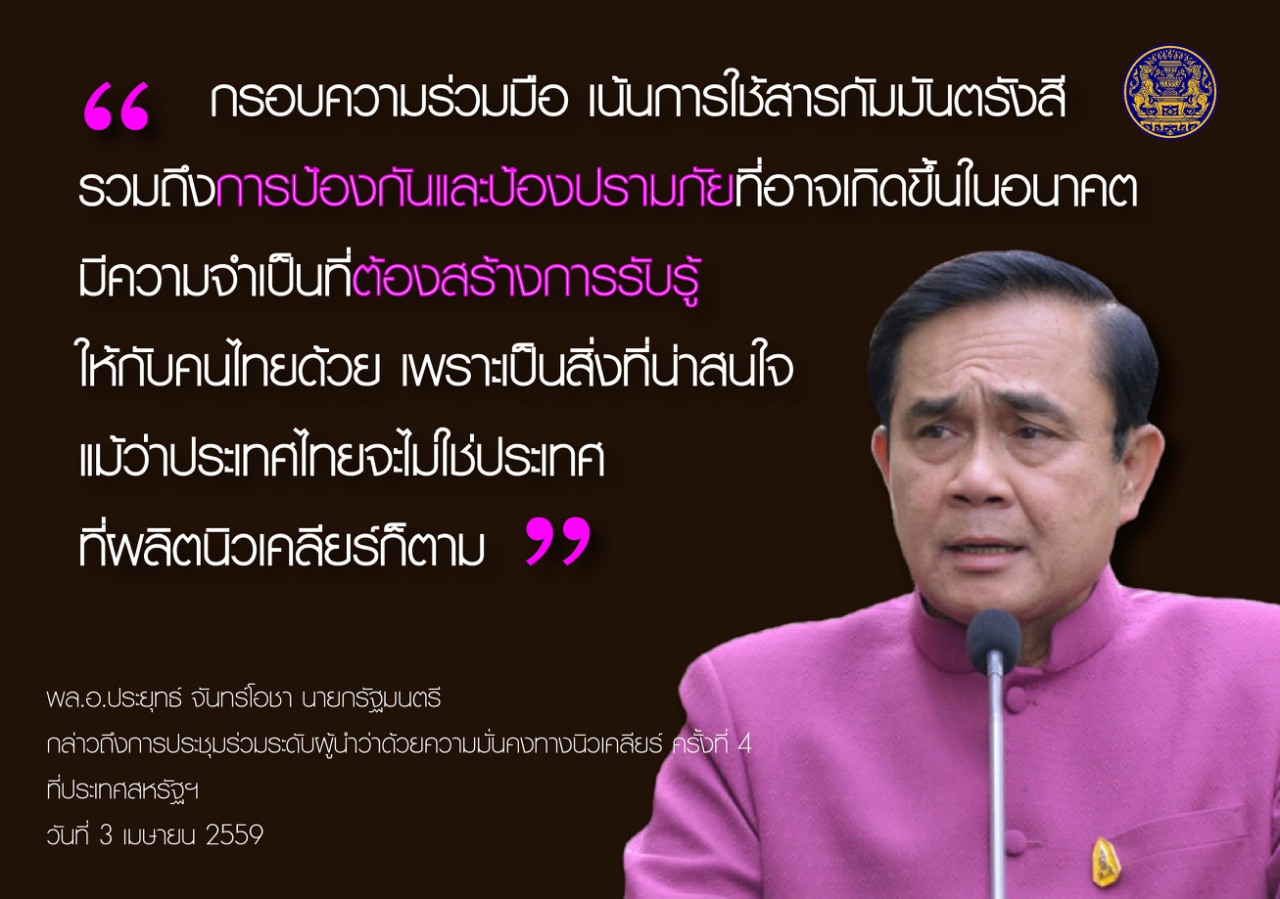 “ กรอบความร่วมมือ เน้นการใช้สารกัมมันตรังสี รวมถึงการป้องกันและป้องปรามภัยที่อาจเกิดขึ้นในอนาคต มีความจำเป็นที่ต้องสร้างการรับรู้ ให้กับคนไทยด้วย เพราะเป็นสิ่งที่น่าสนใจ แม้ว่าประเทศไทยจะไม่ใช่ประเทศ ที่ผลิตนิวเคลียร์ก็ตาม ”

พล.อ.ประยุทธ์ จันทร์โอชา นายกรัฐมนตรี
กล่าวถึงการประชุมร่วมระดับผู้นำว่าด้วยความมั่นคงทางนิวเคลียร์ ครั้งที่ 4
ที่ประเทศสหรัฐฯ
วันที่ 3 เมษายน 2559