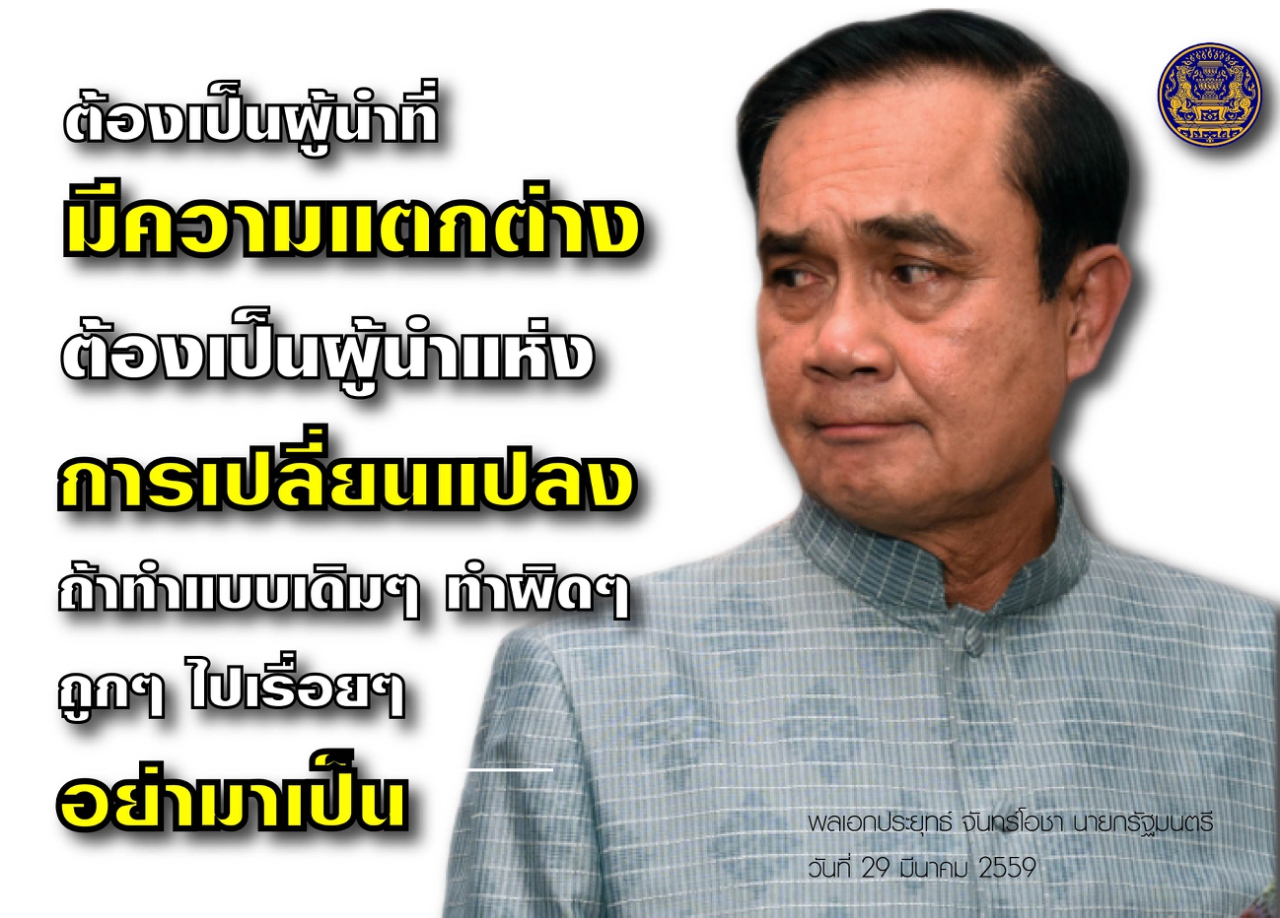 ต้องเป็นผู้นำที่
มีความแตกต่าง
ต้องเป็นผู้นำแห่ง
การเปลี่ยนแปลง
ถ้าทำแบบเดิมๆ ทำผิดๆ
ถูกๆ ไปเรื่อยๆ
อย่ามาเป็น

พลเอกประยุทธ์ จันทร์โอชา นายกรัฐมนตรี
วันที่ 29 มีนาคม 2559