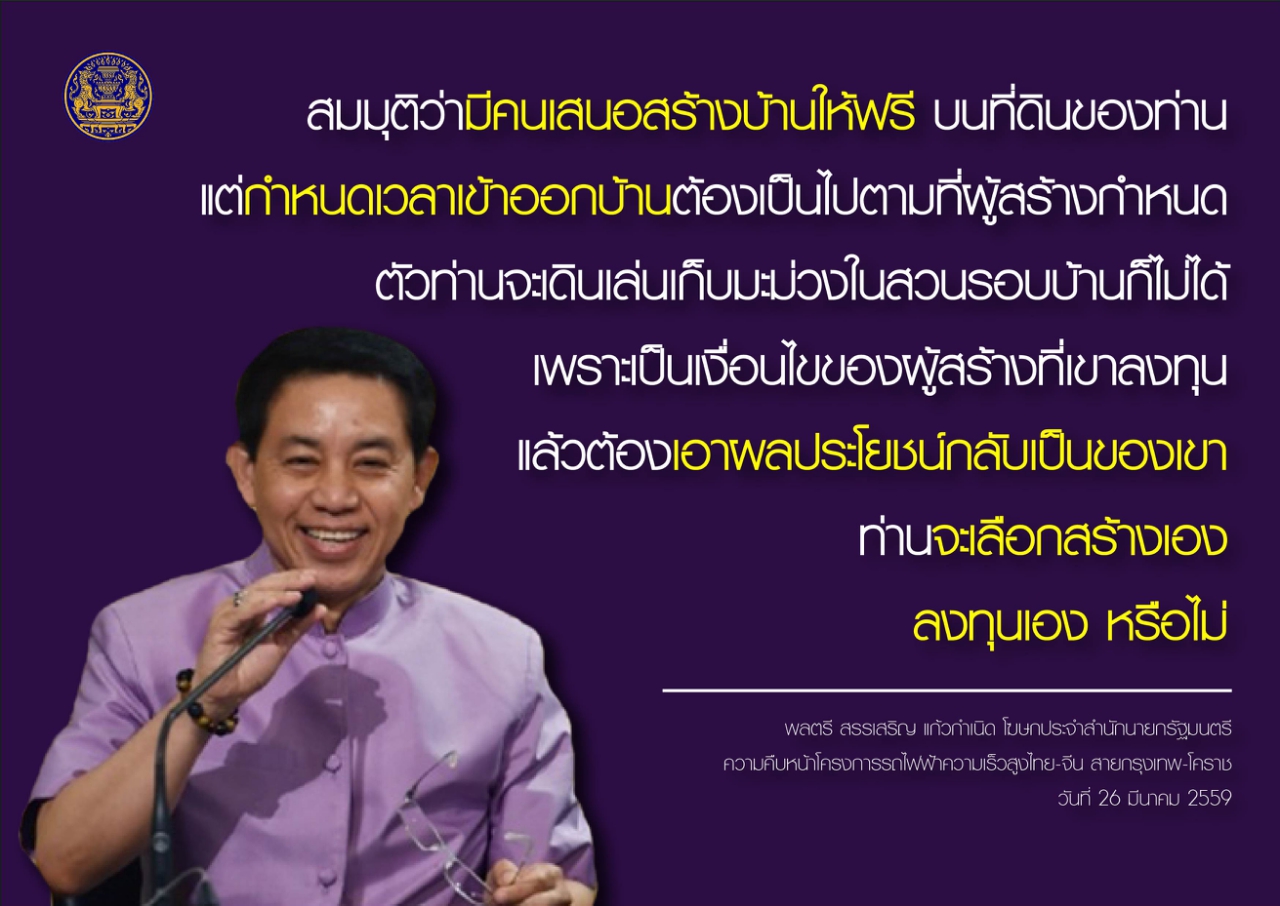 สมมุติว่ามีคนเสนอสร้างบ้านให้ฟรี บนที่ดินของท่าน
แต่กำหนดเวลาเข้าออกบ้านต้องเป็นไปตามที่ผู้สร้างกำหนด
ตัวท่านจะเดินเล่นเก็บมะม่วงในสวนรอบบ้านก็ไม่ได้
เพราะเป็นเงื่อนไขของผู้สร้างที่เขาลงทุน
แล้วต้องเอาผลประโยชน์กลับเป็นของเขา
ท่านจะเลือกสร้างเอง
ลงทุนเอง หรือไม่

พลตรี สรรเสริญ แก้วกำเนิด โฆษกประจำสำนักนายกรัฐมนตรี
ความคืบหน้าโครงการรถไฟฟ้าความเร็วสูงไทย-จีน สายกรุงเทพ-โคราช
วันที่ 26 มีนาคม 2559