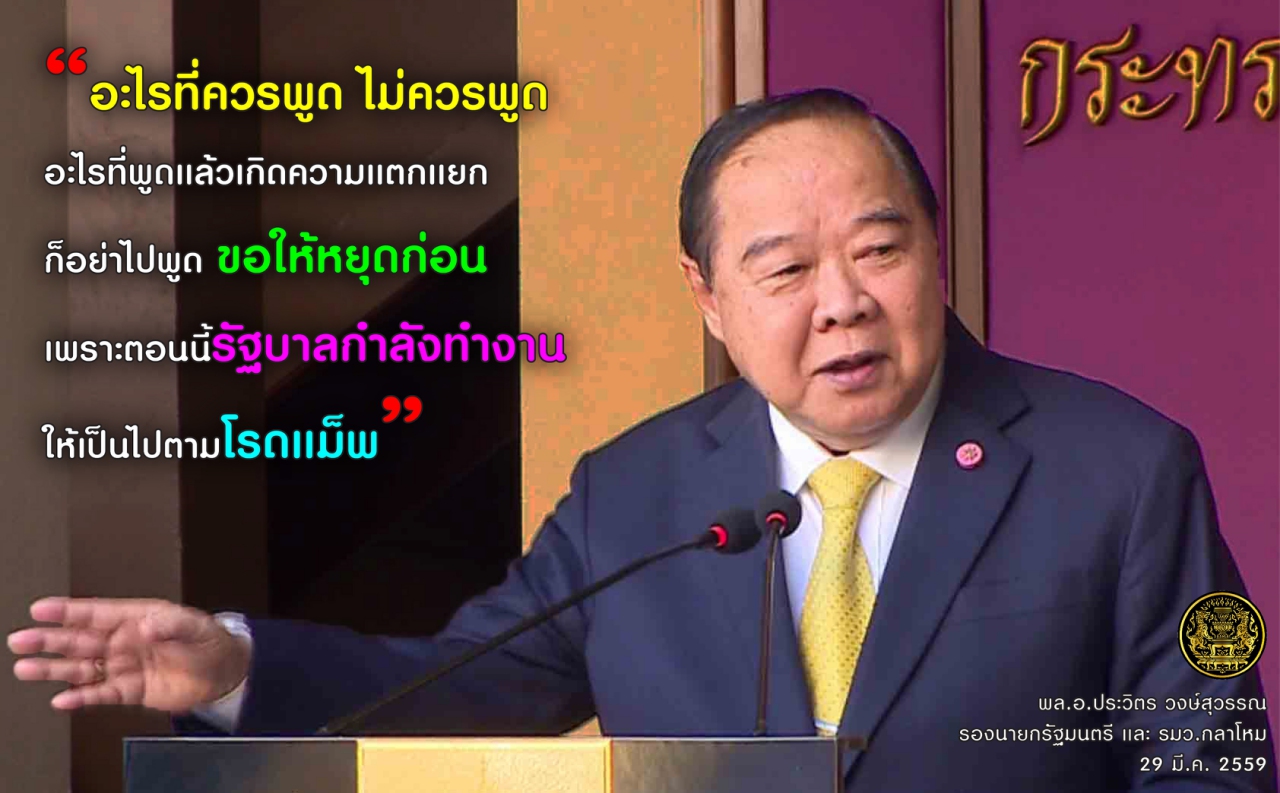 “อะไรที่ควรพูด ไม่ควรพูด อะไรที่พูดแล้วเกิดความแตกแยก ก็อย่าไปพูด ขอให้หยุดก่อน เพราะตอนนี้รัฐบาลกำลังทำงาน ให้เป็นไปตามโรดแม็พ”

กระทร

พล.อ.ประวิตร วงษ์สุวรรณ
รองนายกรัฐมนตรี และ รมว.กลาโหม
29 มี.ค. 2559