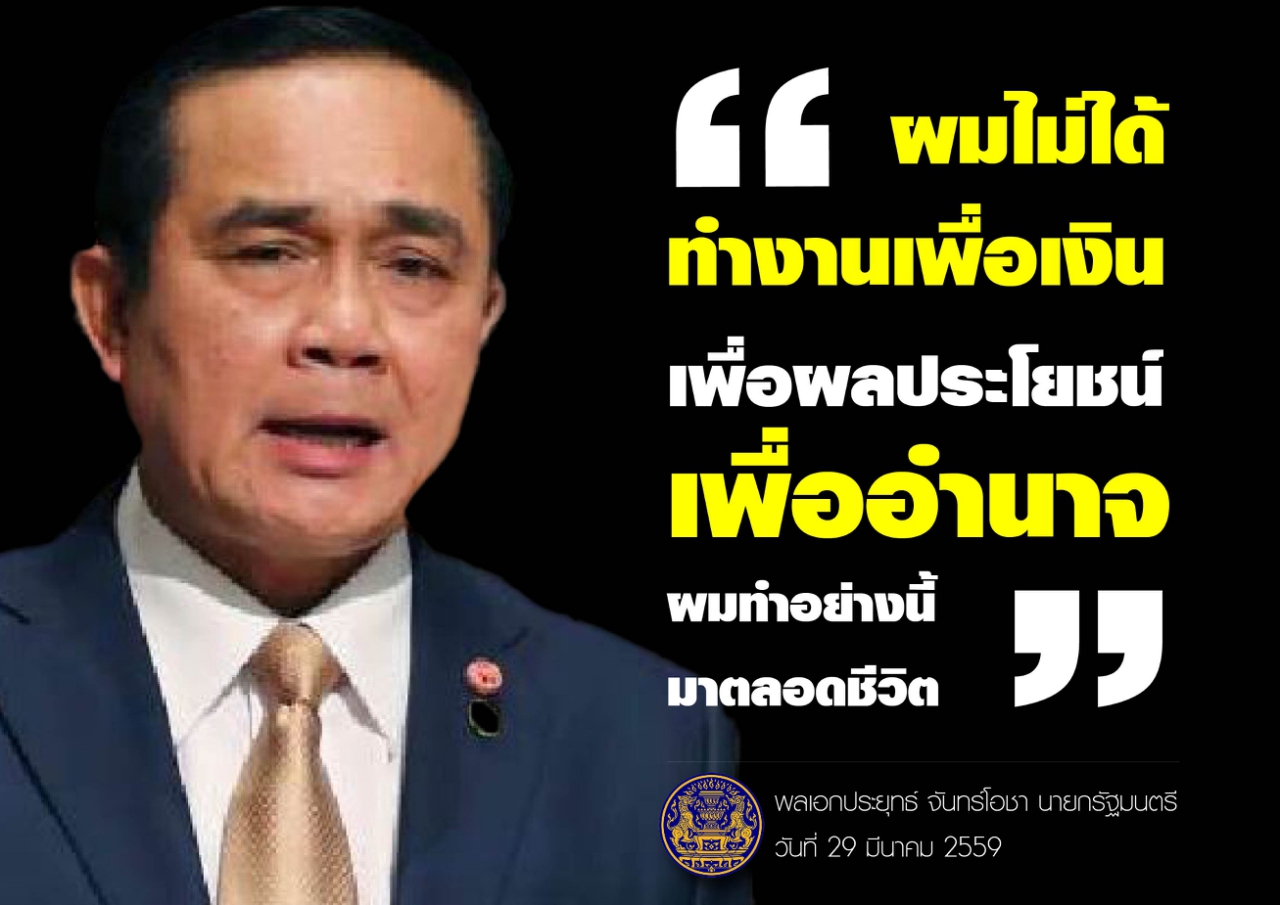 “ ผมไม่ได้
ทำงานเพื่อเงิน
เพื่อผลประโยชน์
เพื่ออำนาจ
ผมทำอย่างนี้
มาตลอดชีวิต ”

พลเอกประยุทธ์ จันทร์โอชา นายกรัฐมนตรี
วันที่ 29 มีนาคม 2559