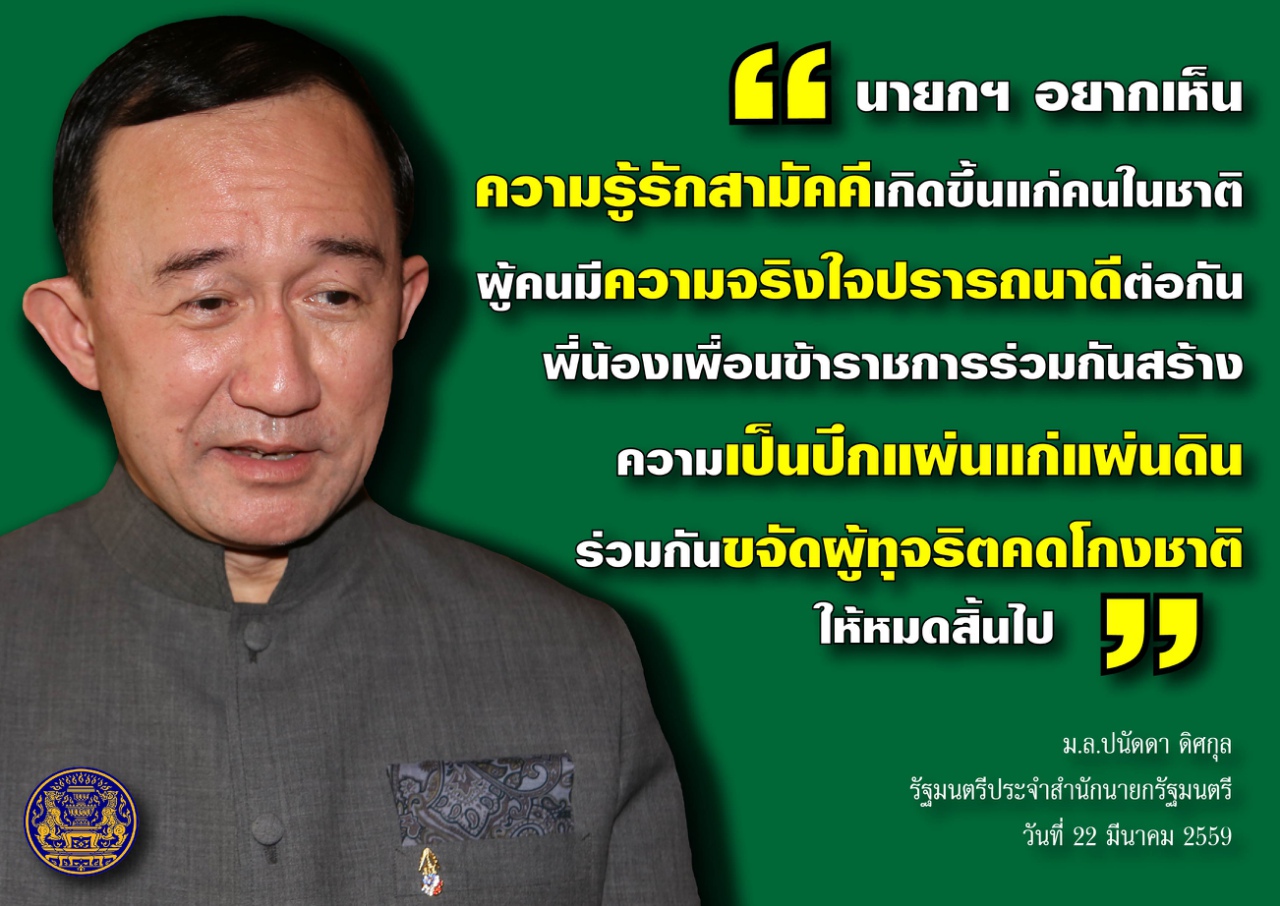 “ นายกฯ อยากเห็น ความรู้รักสามัคคีเกิดขึ้นแก่คนในชาติ ผู้คนมีความจริงใจปรารถนาดีต่อกัน พี่น้องเพื่อนข้าราชการร่วมกันสร้าง ความเป็นปึกแผ่นแก่แผ่นดิน ร่วมกันขจัดผู้ทุจริตคดโกงชาติ ให้หมดสิ้นไป ”

ม.ล.ปนัดดา ดิศกุล
รัฐมนตรีประจำสำนักนายกรัฐมนตรี
วันที่ 22 มีนาคม 2559