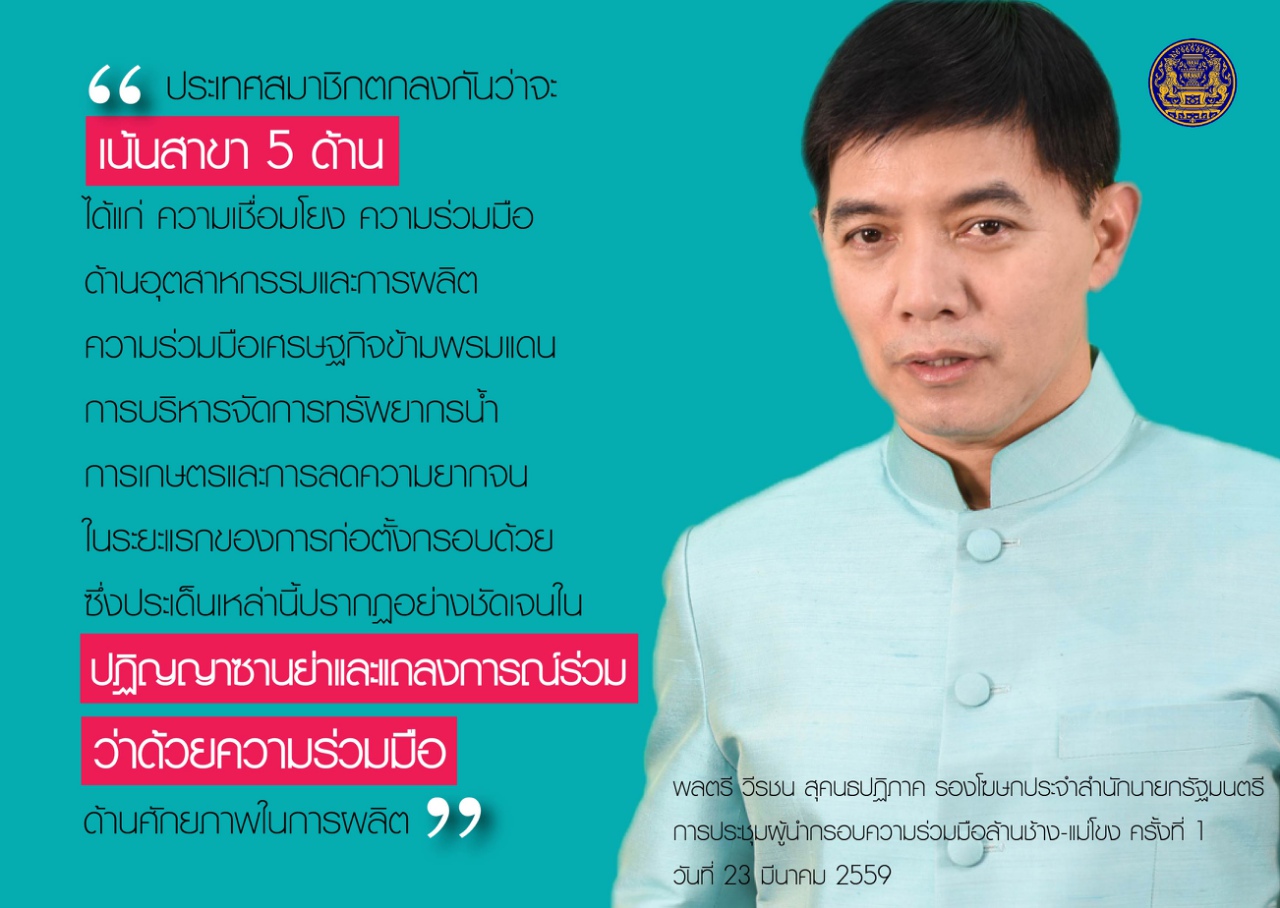 “ ประเทศสมาชิกตกลงกันว่าจะ

เน้นสาขา 5 ด้าน

ได้แก่ ความเชื่อมโยง ความร่วมมือ ด้านอุตสาหกรรมและการผลิต ความร่วมมือเศรษฐกิจข้ามพรมแดน การบริหารจัดการทรัพยากรน้ำ การเกษตรและการลดความยากจน ในระยะแรกของการก่อตั้งกรอบด้วย ซึ่งประเด็นเหล่านี้ปรากฏอย่างชัดเจนใน

ปฏิญญาซานย่าและแถลงการณ์ร่วม

ว่าด้วยความร่วมมือ

ด้านศักยภาพในการผลิต ”

พลตรี วีรชน สุคนธปฏิภาค รองโฆษกประจำสำนักนายกรัฐมนตรี
การประชุมผู้นำกรอบความร่วมมือล้านช้าง-แม่โขง ครั้งที่ 1
วันที่ 23 มีนาคม 2559