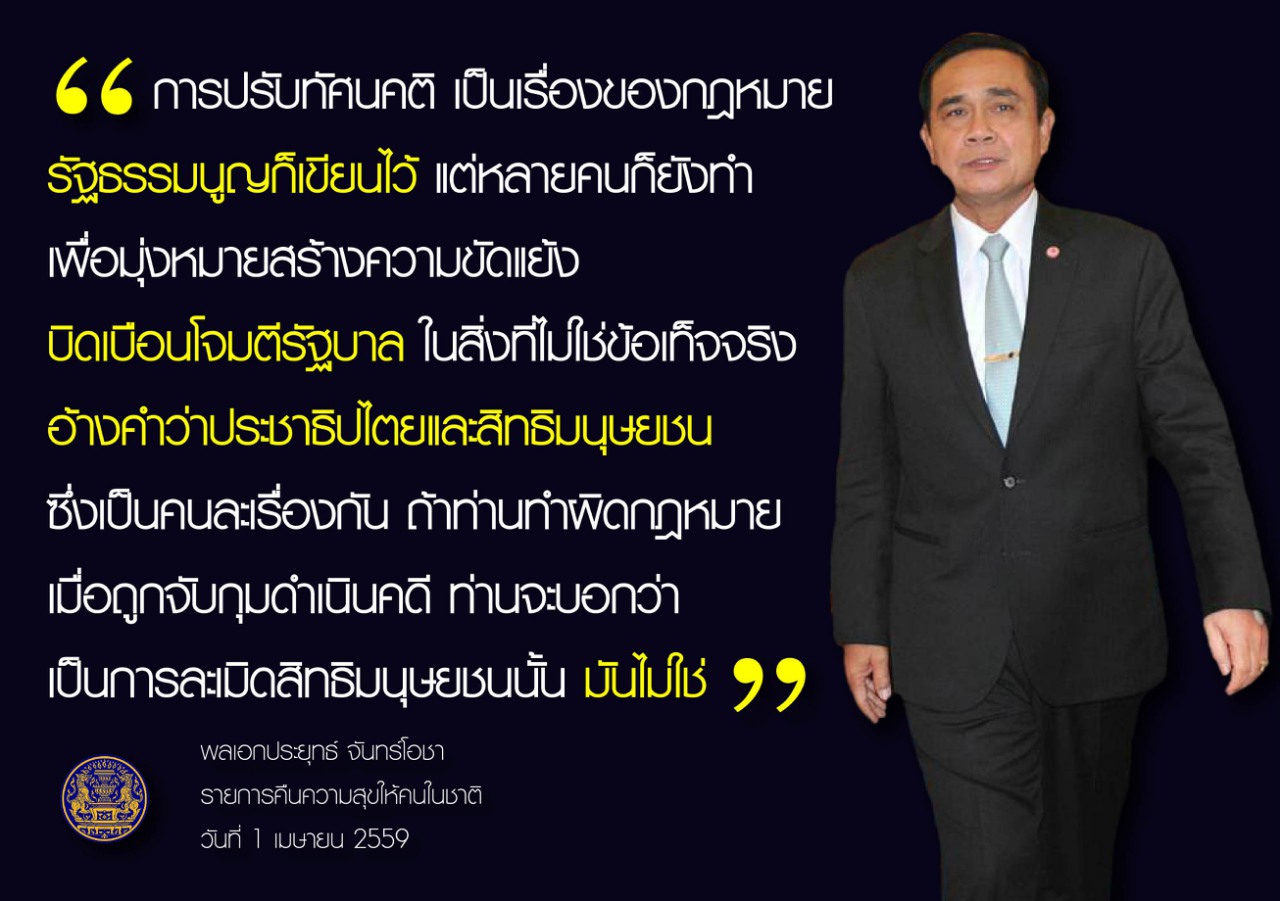 “ การปรับทัศนคติ เป็นเรื่องของกฎหมาย รัฐธรรมนูญก็เขียนไว้ แต่หลายคนก็ยังทำ เพื่อมุ่งหมายสร้างความขัดแย้ง บิดเบือนโจมตีรัฐบาล ในสิ่งที่ไม่ใช่ข้อเท็จจริง อ้างคำว่าประชาธิปไตยและสิทธิมนุษยชน ซึ่งเป็นคนละเรื่องกัน ถ้าท่านทำผิดกฎหมาย เมื่อถูกจับกุมดำเนินคดี ท่านจะบอกว่า เป็นการละเมิดสิทธิมนุษยชนนั้น มันไม่ใช่ ”

พลเอกประยุทธ์ จันทร์โอชา
รายการคืนความสุขให้คนในชาติ
วันที่ 1 เมษายน 2559