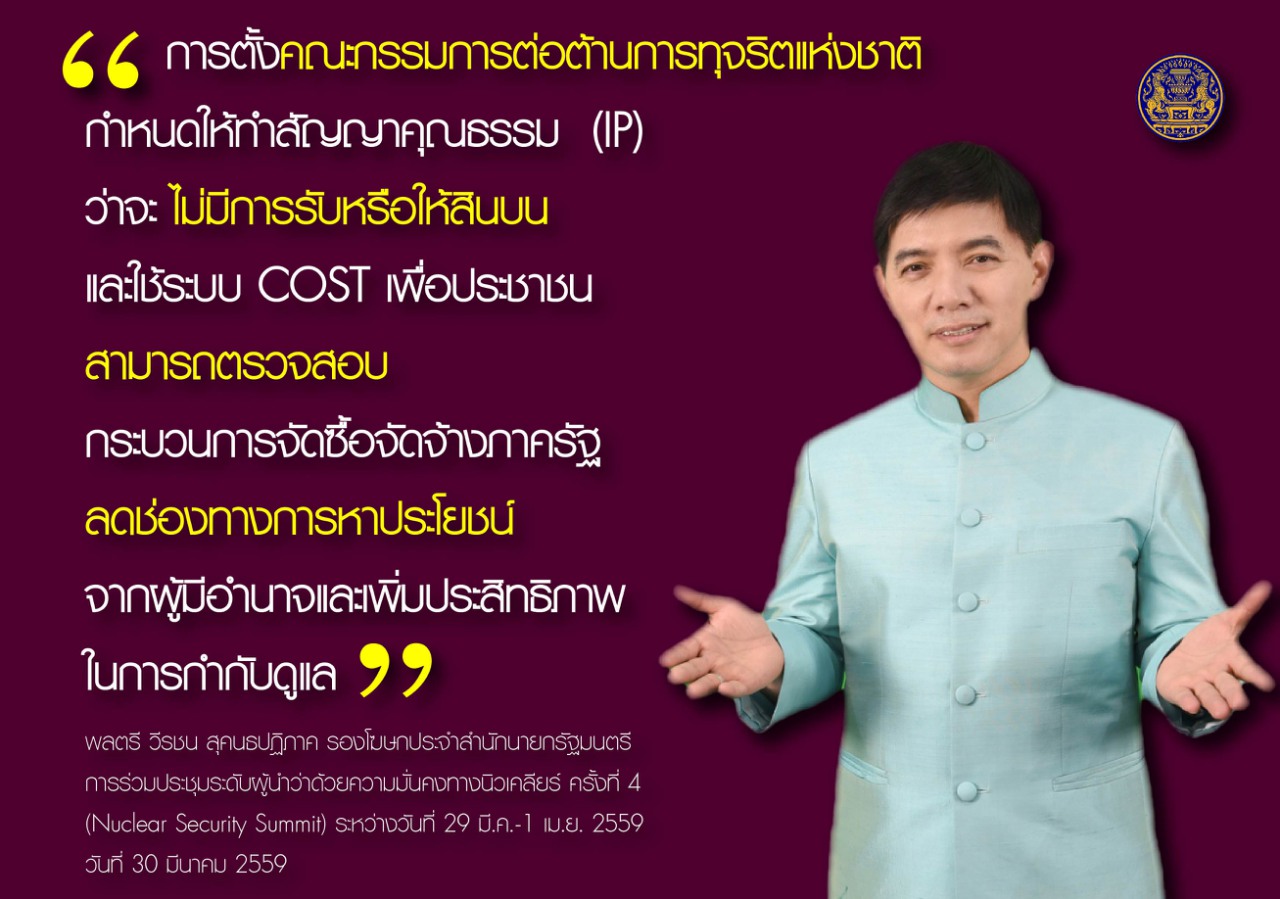 “ การตั้งคณะกรรมการต่อต้านการทุจริตแห่งชาติ

กำหนดให้ทำสัญญาคุณธรรม (IP)

ว่าจะ ไม่มีการรับหรือให้สินบน

และใช้ระบบ COST เพื่อประชาชน

สามารถตรวจสอบ

กระบวนการจัดซื้อจัดจ้างภาครัฐ

ลดช่องทางการหาประโยชน์

จากผู้มีอำนาจและเพิ่มประสิทธิภาพ

ในการกำกับดูแล ”

พลตรี วีรชน สุคนธปฏิภาค รองโฆษกประจำสำนักนายกรัฐมนตรี
การร่วมประชุมระดับผู้นำว่าด้วยความมั่นคงทางนิวเคลียร์ ครั้งที่ 4
(Nuclear Security Summit) ระหว่างวันที่ 29 มี.ค.-1 เม.ย. 2559
วันที่ 30 มีนาคม 2559