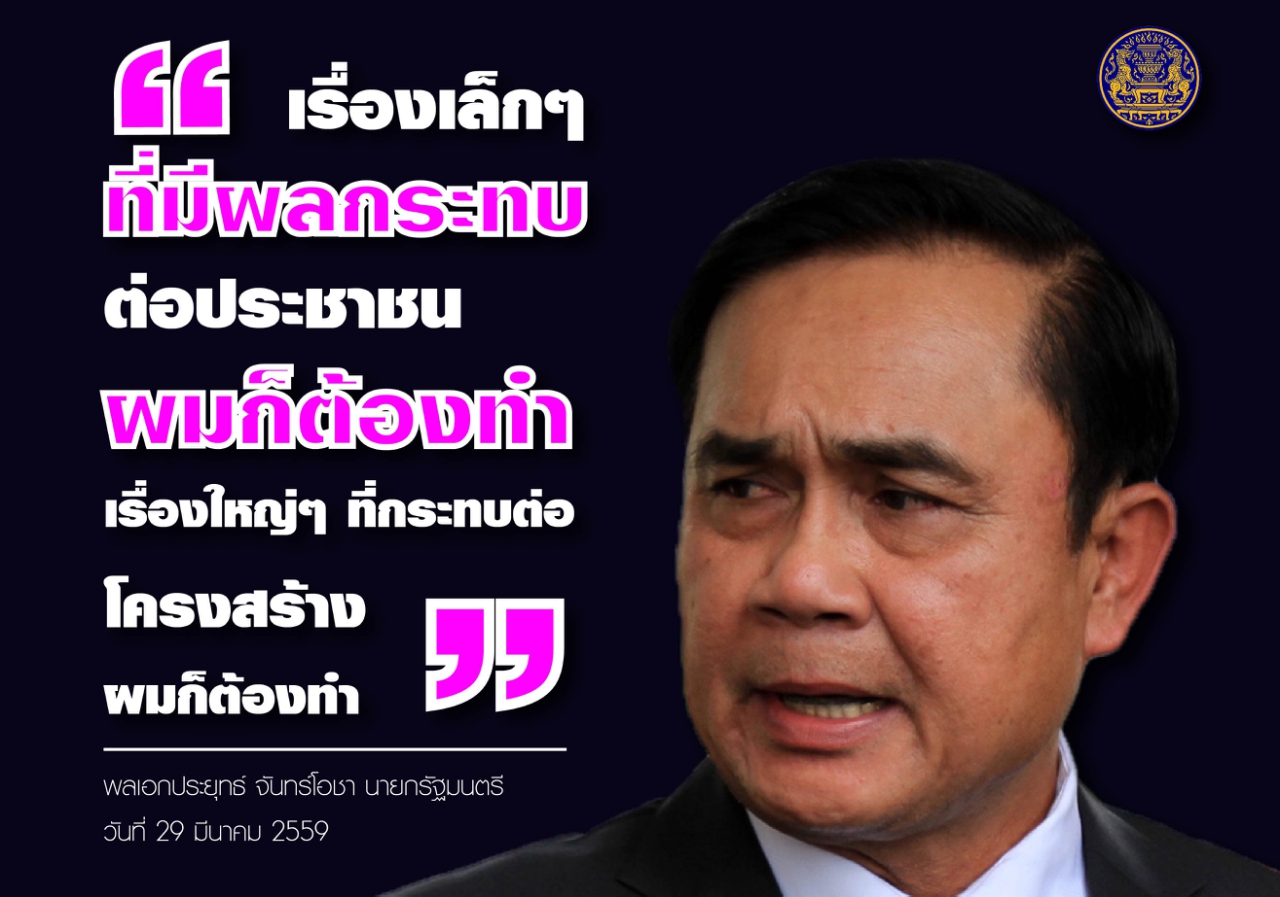 “ เรื่องเล็กๆ ที่มีผลกระทบ ต่อประชาชน ผมก็ต้องทำ เรื่องใหญ่ๆ ที่กระทบต่อ โครงสร้าง ผมก็ต้องทำ ”

พลเอกประยุทธ์ จันทร์โอชา นายกรัฐมนตรี
วันที่ 29 มีนาคม 2559