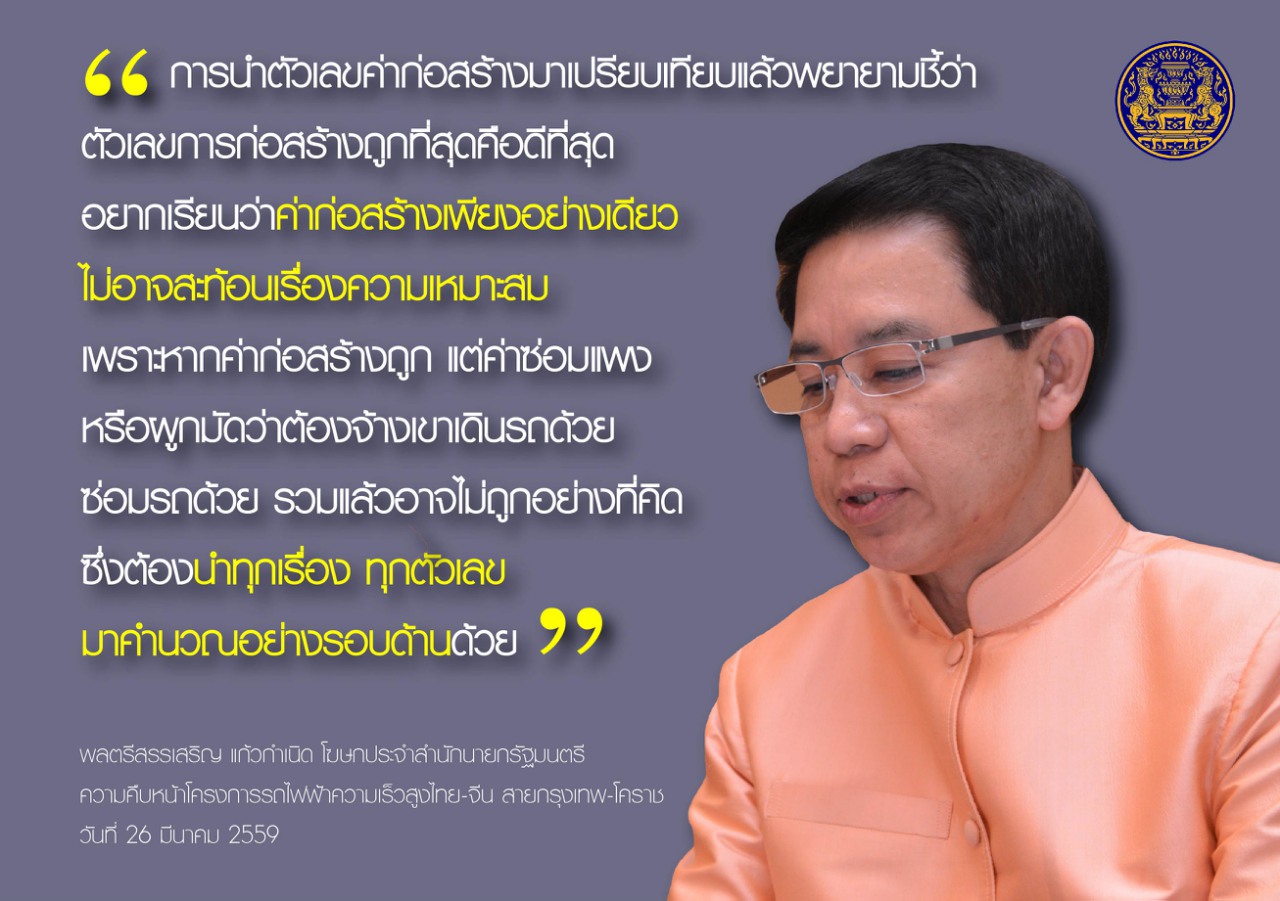 “ การนำตัวเลขค่าก่อสร้างมาเปรียบเทียบแล้วพยายามชี้ว่า ตัวเลขการก่อสร้างถูกที่สุดคือดีที่สุด อยากเรียนว่าค่าก่อสร้างเพียงอย่างเดียว ไม่อาจสะท้อนเรื่องความเหมาะสม เพราะหากค่าก่อสร้างถูก แต่ค่าซ่อมแพง หรือผูกมัดว่าต้องจ้างเขาเดินรถด้วย ซ่อมรถด้วย รวมแล้วอาจไม่ถูกอย่างที่คิด ซึ่งต้องนำทุกเรื่อง ทุกตัวเลข มาคำนวณอย่างรอบด้านด้วย ”

พลตรีสรรเสริญ แก้วกำเนิด โฆษกประจำสำนักนายกรัฐมนตรี
ความคืบหน้าโครงการรถไฟฟ้าความเร็วสูงไทย-จีน สายกรุงเทพ-โคราช
วันที่ 26 มีนาคม 2559