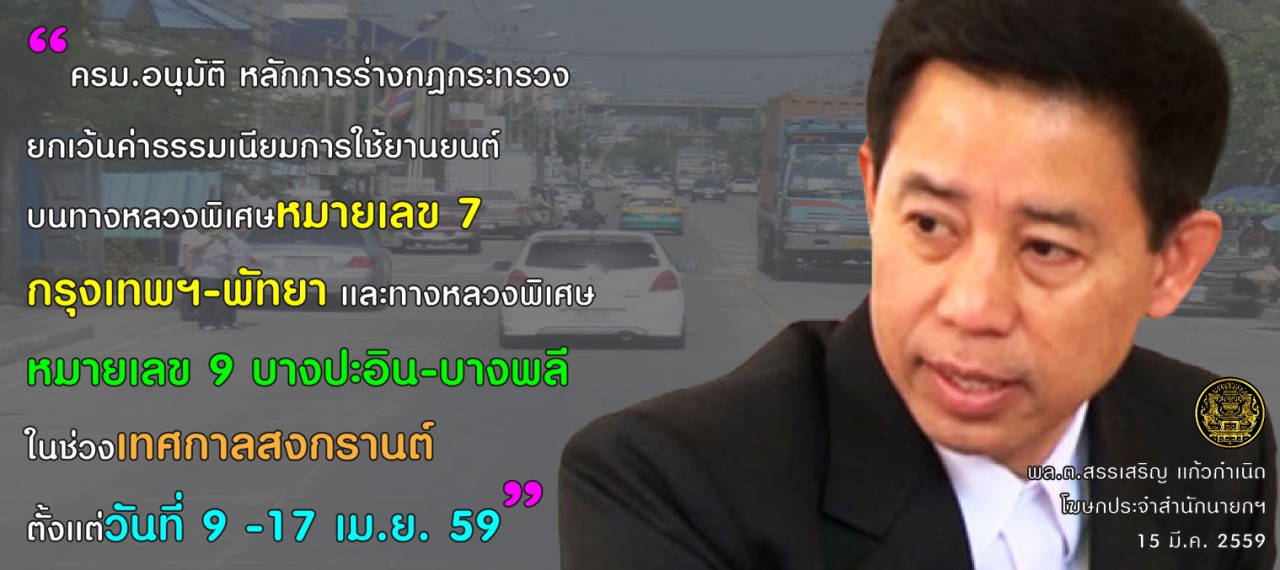 “ ครม.อนุมัติ หลักการร่างกฎกระทรวง ยกเว้นค่าธรรมเนียมการใช้ยานยนต์ บนทางหลวงพิเศษหมายเลข 7 กรุงเทพฯ-พัทยา และทางหลวงพิเศษ หมายเลข 9 บางปะอิน-บางพลี ในช่วงเทศกาลสงกรานต์ ตั้งแต่วันที่ 9 -17 เม.ย. 59”

พล.ต.สรรเสริญ แก้วกำเนิด
โฆษกประจำสำนักนายกฯ
15 มี.ค. 2559