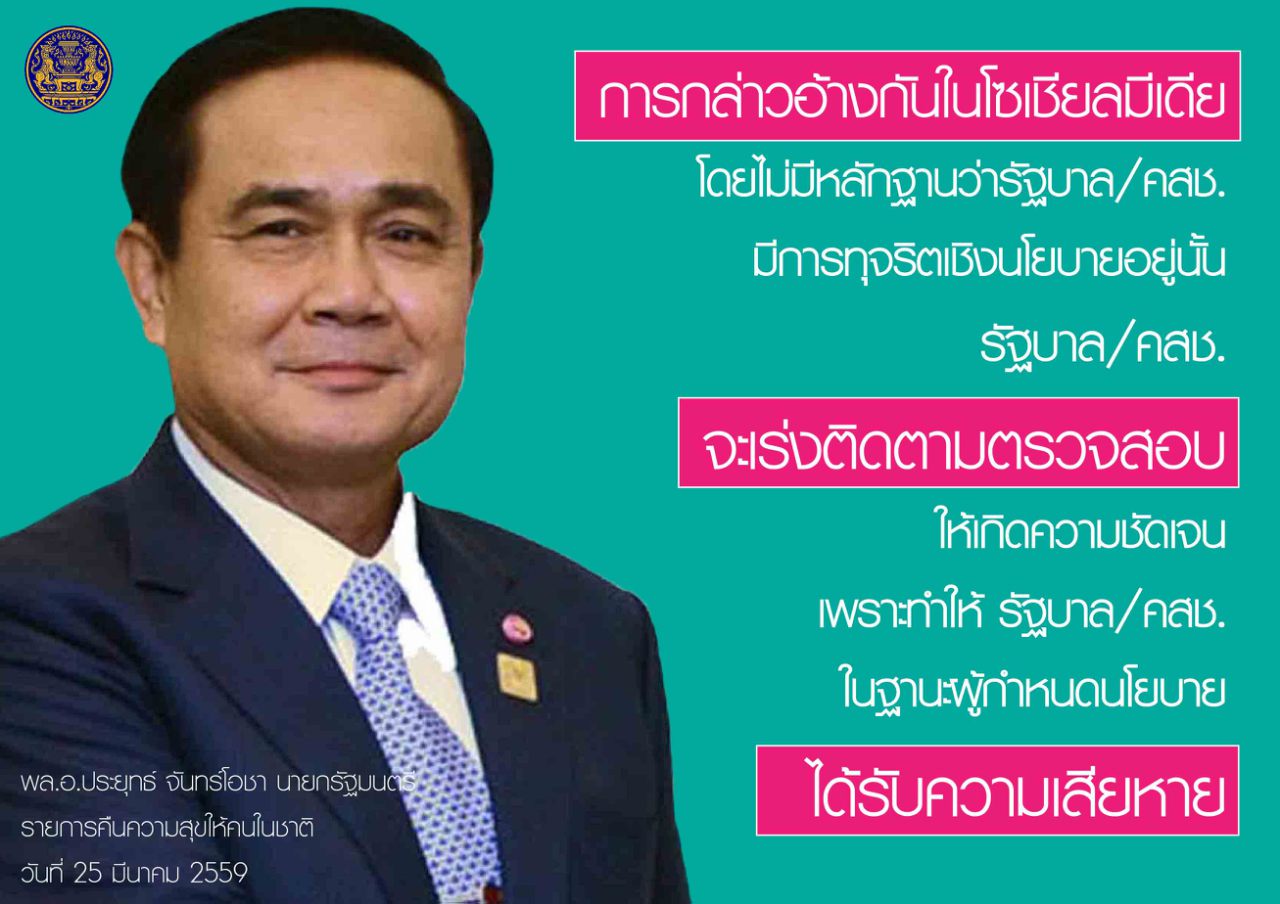 การกล่าวอ้างกันในโซเชียลมีเดีย

โดยไม่มีหลักฐานว่ารัฐบาล/คสช.

มีการทุจริตเชิงนโยบายอยู่นั้น

รัฐบาล/คสช.

จะเร่งติดตามตรวจสอบ

ให้เกิดความชัดเจน

เพราะทำให้ รัฐบาล/คสช.

ในฐานะผู้กำหนดนโยบาย

ได้รับความเสียหาย

พล.อ.ประยุทธ์ จันทร์โอชา นายกรัฐมนตรี
รายการคืนความสุขให้คนในชาติ
วันที่ 25 มีนาคม 2559