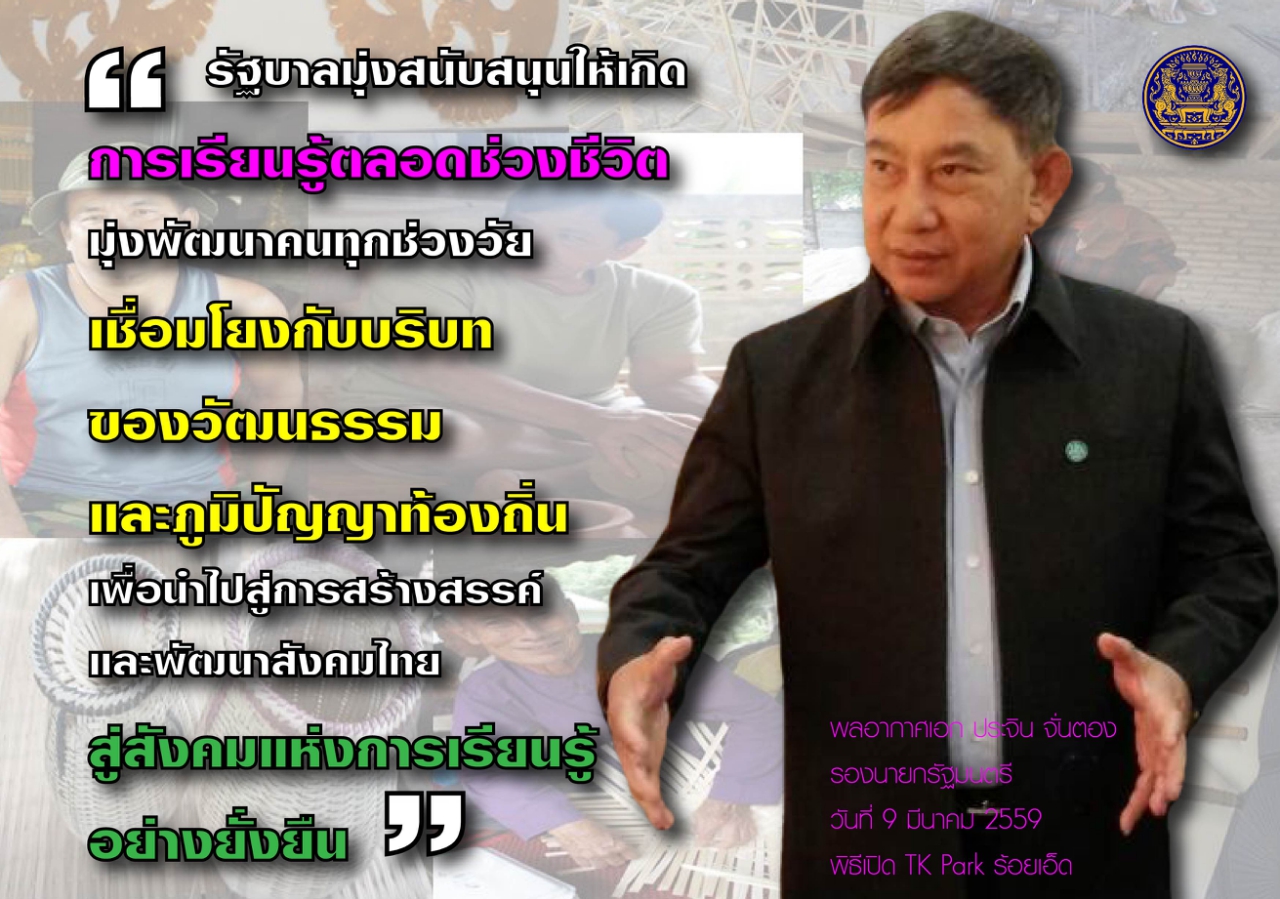 “ รัฐบาลมุ่งสนับสนุนให้เกิด
การเรียนรู้ตลอดช่วงชีวิต
มุ่งพัฒนาคนทุกช่วงวัย
เชื่อมโยงกับบริบท
ของวัฒนธรรม
และภูมิปัญญาท้องถิ่น
เพื่อนำไปสู่การสร้างสรรค์
และพัฒนาสังคมไทย
สู่สังคมแห่งการเรียนรู้
อย่างยั่งยืน ”

พลอากาศเอก ประจิน จั่นตอง
รองนายกรัฐมนตรี
วันที่ 9 มีนาคม 2559
พิธีเปิด TK Park ร้อยเอ็ด