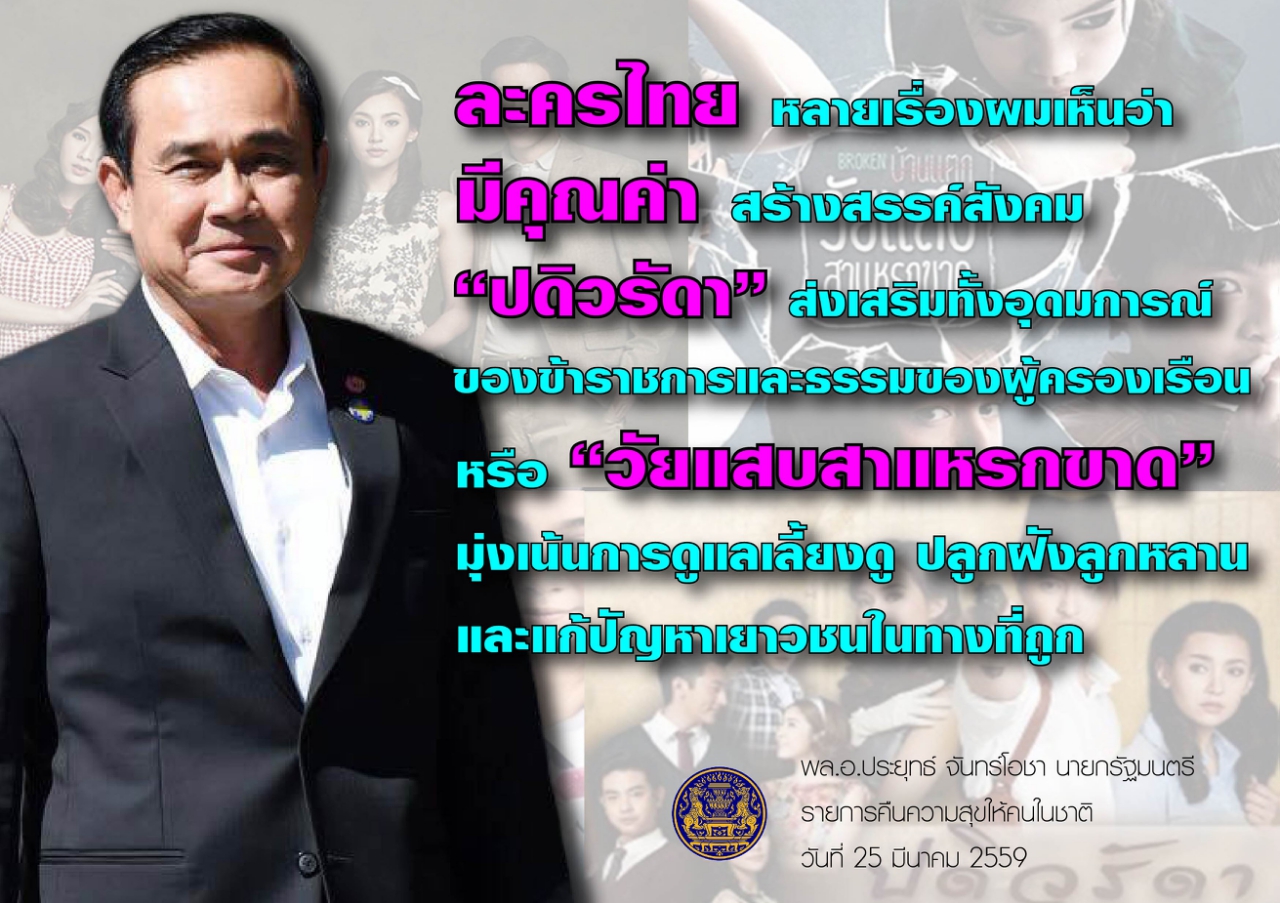 ละครไทย หลายเรื่องผมเห็นว่า
มีคุณค่า สร้างสรรค์สังคม
"ปดิวรัดา" ส่งเสริมทั้งอุดมการณ์
ของข้าราชการและธรรมของผู้ครองเรือน
หรือ "วัยแสบสาแหรกขาด"
มุ่งเน้นการดูแลเลี้ยงดู ปลูกฝังลูกหลาน
และแก้ปัญหาเยาวชนในทางที่ถูก

BROKEN บ้านแตก วัยแสบ สาแหรกขาด

พล.อ.ประยุทธ์ จันทร์โอชา นายกรัฐมนตรี
รายการคืนความสุขให้คนในชาติ
วันที่ 25 มีนาคม 2559

ปดิวรัดา