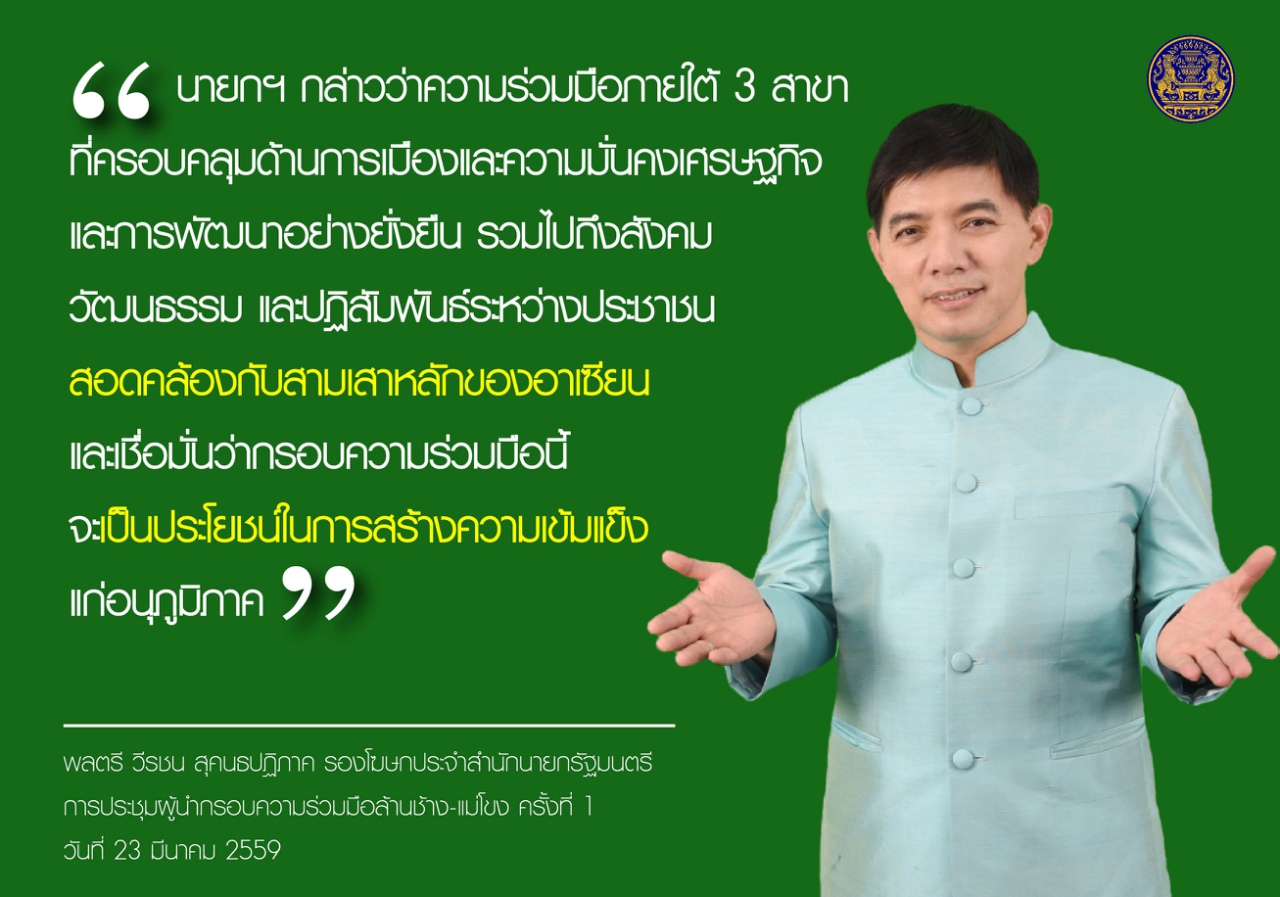 “ นายกฯ กล่าวว่าความร่วมมือภายใต้ 3 สาขา ที่ครอบคลุมด้านการเมืองและความมั่นคงเศรษฐกิจ และการพัฒนาอย่างยั่งยืน รวมไปถึงสังคม วัฒนธรรม และปฏิสัมพันธ์ระหว่างประชาชน สอดคล้องกับสามเสาหลักของอาเซียน และเชื่อมั่นว่ากรอบความร่วมมือนี้ จะเป็นประโยชน์ในการสร้างความเข้มแข็ง แก่อนุภูมิภาค ”

พลตรี วีรชน สุคนธปฏิภาค รองโฆษกประจำสำนักนายกรัฐมนตรี
การประชุมผู้นำกรอบความร่วมมือล้านช้าง-แม่โขง ครั้งที่ 1
วันที่ 23 มีนาคม 2559