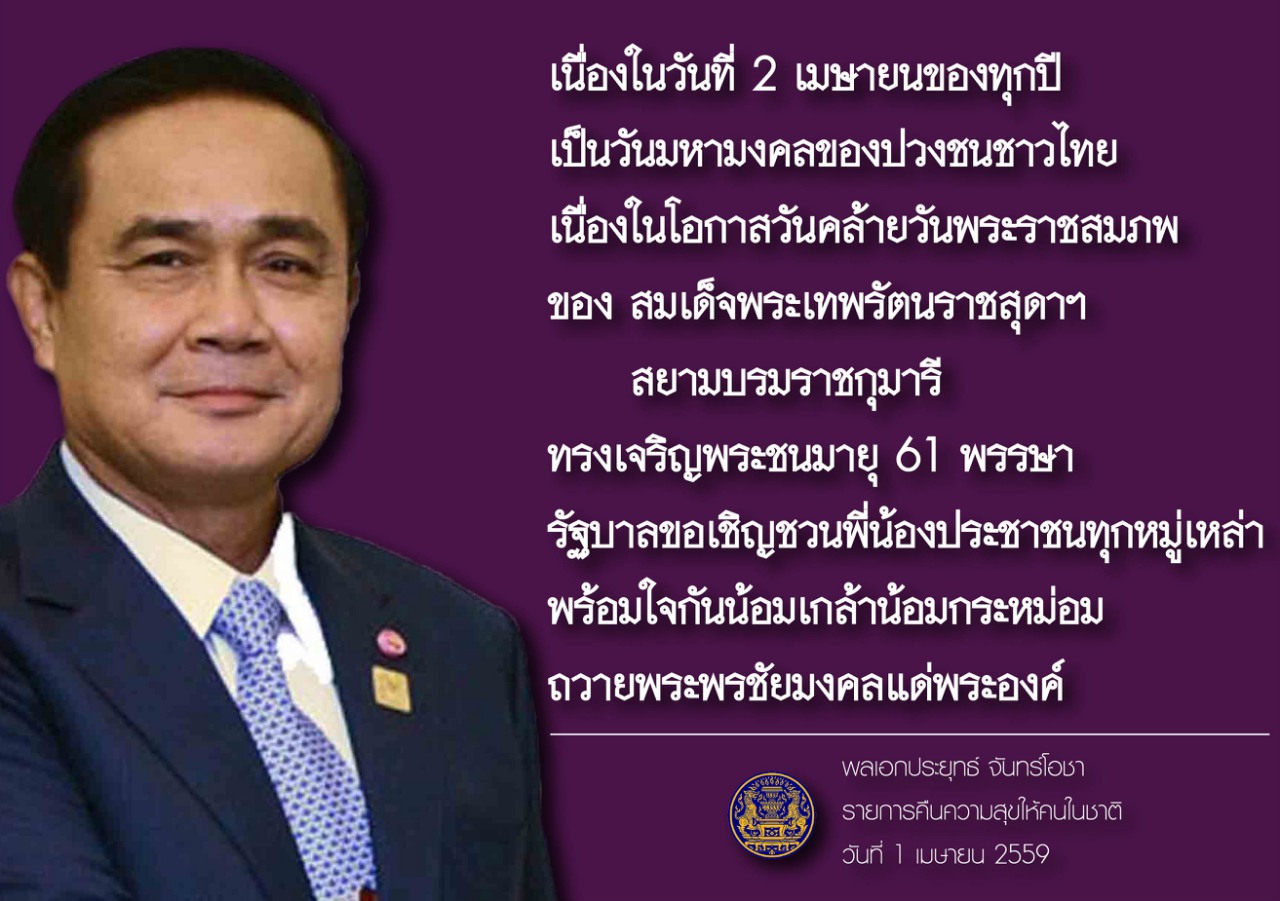 เนื่องในวันที่ 2 เมษายนของทุกปี
เป็นวันมหามงคลของปวงชนชาวไทย
เนื่องในโอกาสวันคล้ายวันพระราชสมภพ
ของ สมเด็จพระเทพรัตนราชสุดาฯ
สยามบรมราชกุมารี
ทรงเจริญพระชนมายุ 61 พรรษา
รัฐบาลขอเชิญชวนพี่น้องประชาชนทุกหมู่เหล่า
พร้อมใจกันน้อมเกล้าน้อมกระหม่อม
ถวายพระพรชัยมงคลแด่พระองค์

พลเอกประยุทธ์ จันทร์โอชา
รายการคืนความสุขให้คนในชาติ
วันที่ 1 เมษายน 2559