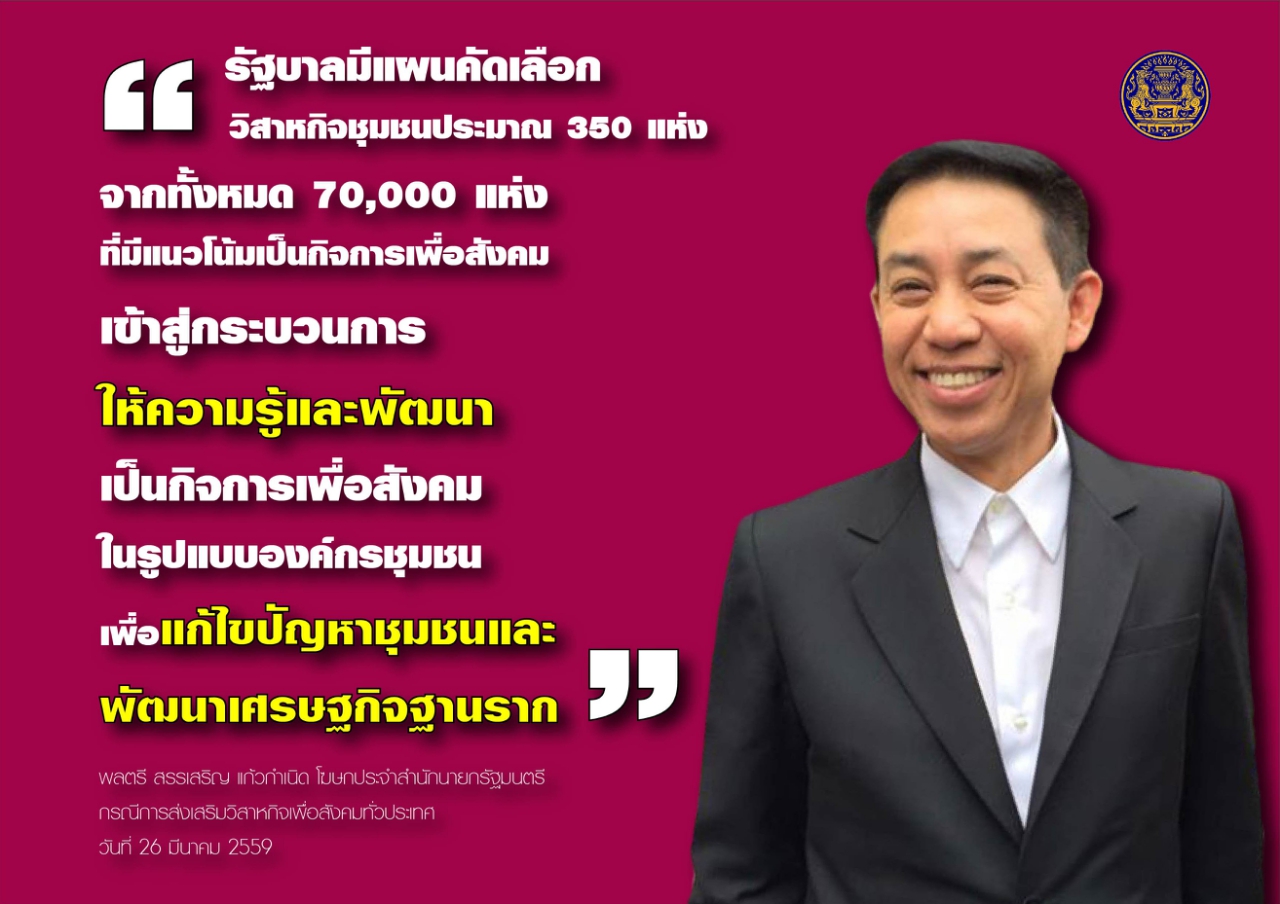 “ รัฐบาลมีแผนคัดเลือก วิสาหกิจชุมชนประมาณ 350 แห่ง จากทั้งหมด 70,000 แห่ง ที่มีแนวโน้มเป็นกิจการเพื่อสังคม เข้าสู่กระบวนการ ให้ความรู้และพัฒนา เป็นกิจการเพื่อสังคม ในรูปแบบองค์กรชุมชน เพื่อแก้ไขปัญหาชุมชนและ พัฒนาเศรษฐกิจฐานราก ”

พลตรี สรรเสริญ แก้วกำเนิด โฆษกประจำสำนักนายกรัฐมนตรี
กรณีการส่งเสริมวิสาหกิจเพื่อสังคมทั่วประเทศ
วันที่ 26 มีนาคม 2559