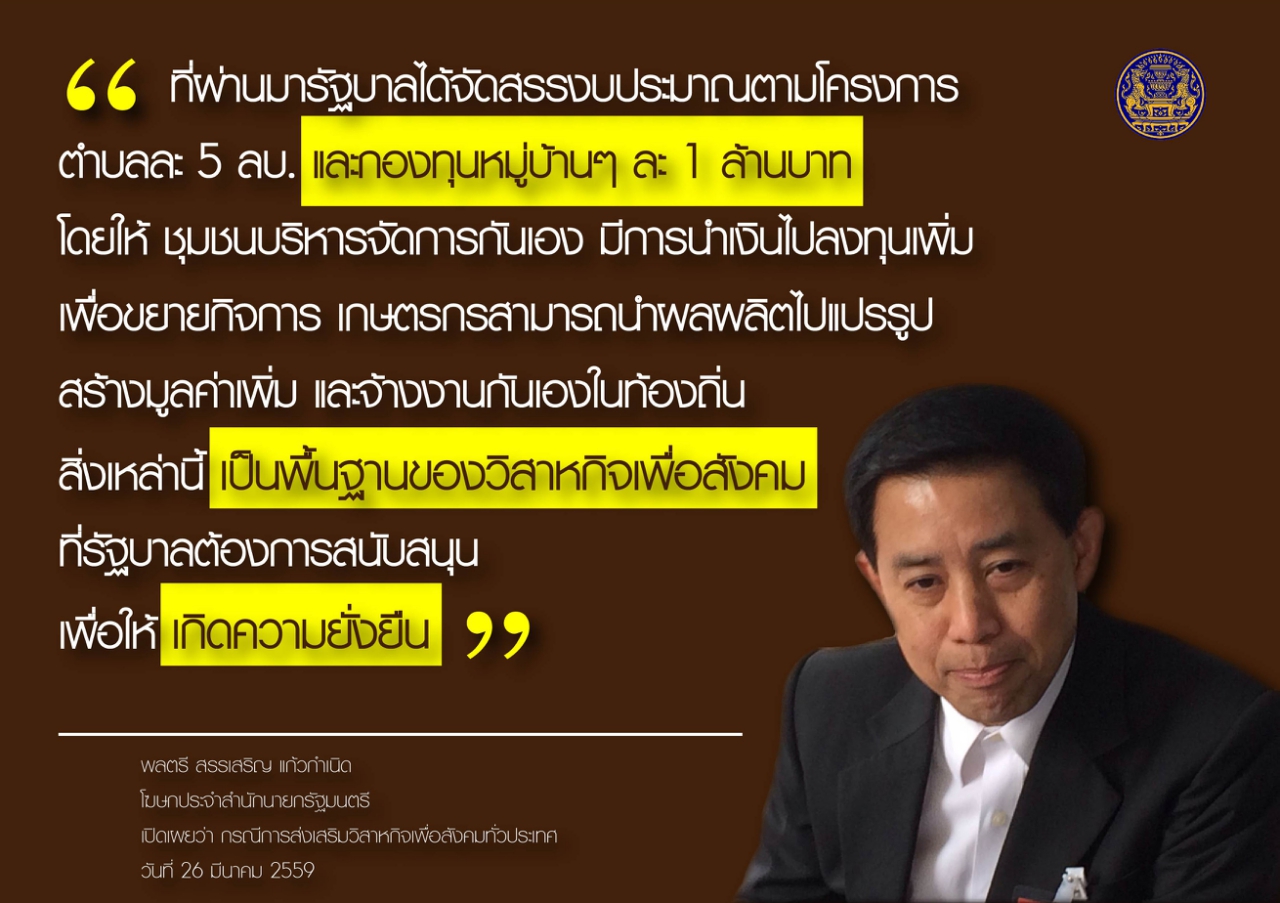 “ ที่ผ่านมารัฐบาลได้จัดสรรงบประมาณตามโครงการ ตำบลละ 5 ลบ. และกองทุนหมู่บ้านๆ ละ 1 ล้านบาท โดยให้ ชุมชนบริหารจัดการกันเอง มีการนำเงินไปลงทุนเพิ่ม เพื่อขยายกิจการ เกษตรกรสามารถนำผลผลิตไปแปรรูป สร้างมูลค่าเพิ่ม และจ้างงานกันเองในท้องถิ่น สิ่งเหล่านี้ เป็นพื้นฐานของวิสาหกิจเพื่อสังคม ที่รัฐบาลต้องการสนับสนุน เพื่อให้ เกิดความยั่งยืน ”

พลตรี สรรเสริญ แก้วกำเนิด
โฆษกประจำสำนักนายกรัฐมนตรี
เปิดเผยว่า กรณีการส่งเสริมวิสาหกิจเพื่อสังคมทั่วประเทศ
วันที่ 26 มีนาคม 2559