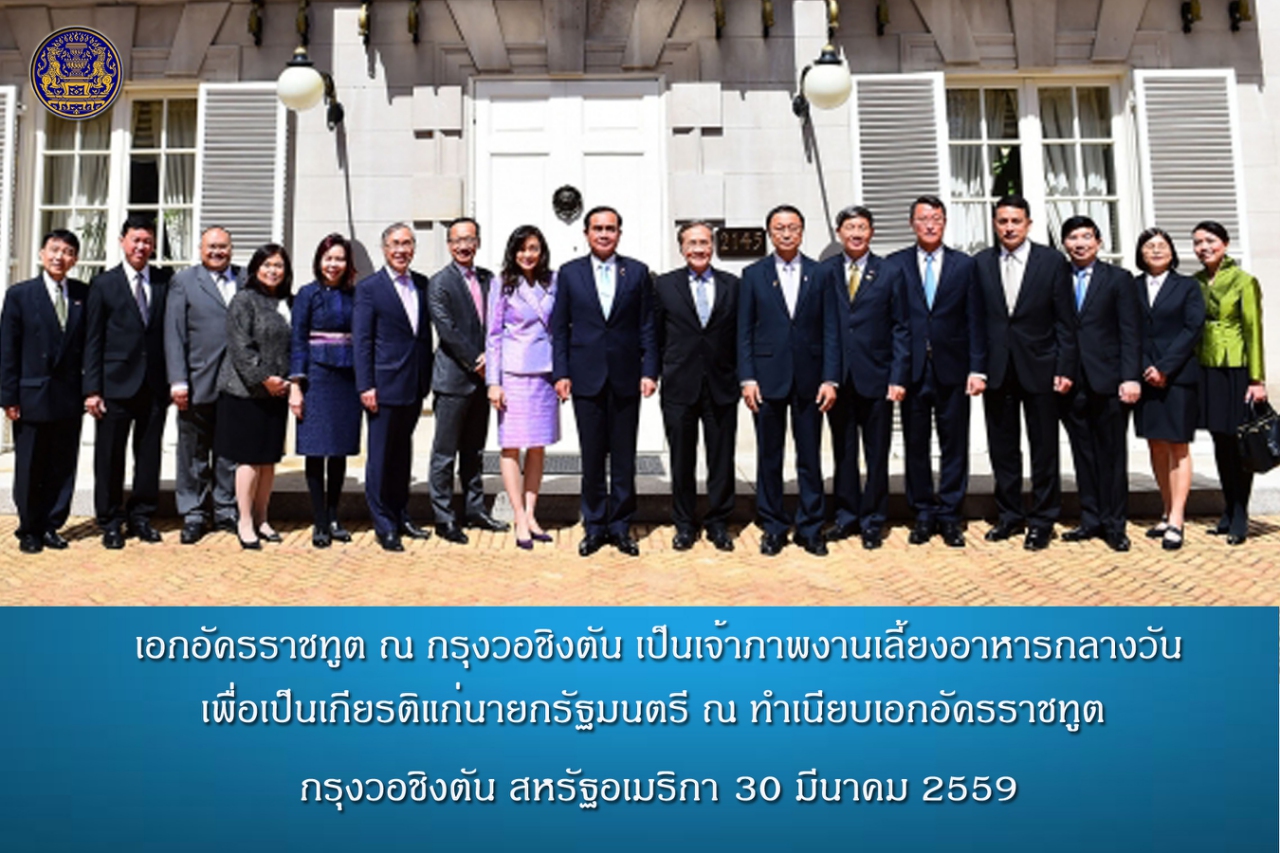 2145

เอกอัครราชทูต ณ กรุงวอชิงตัน เป็นเจ้าภาพงานเลี้ยงอาหารกลางวัน เพื่อเป็นเกียรติแก่นายกรัฐมนตรี ณ ทำเนียบเอกอัครราชทูต

กรุงวอชิงตัน สหรัฐอเมริกา 30 มีนาคม 2559