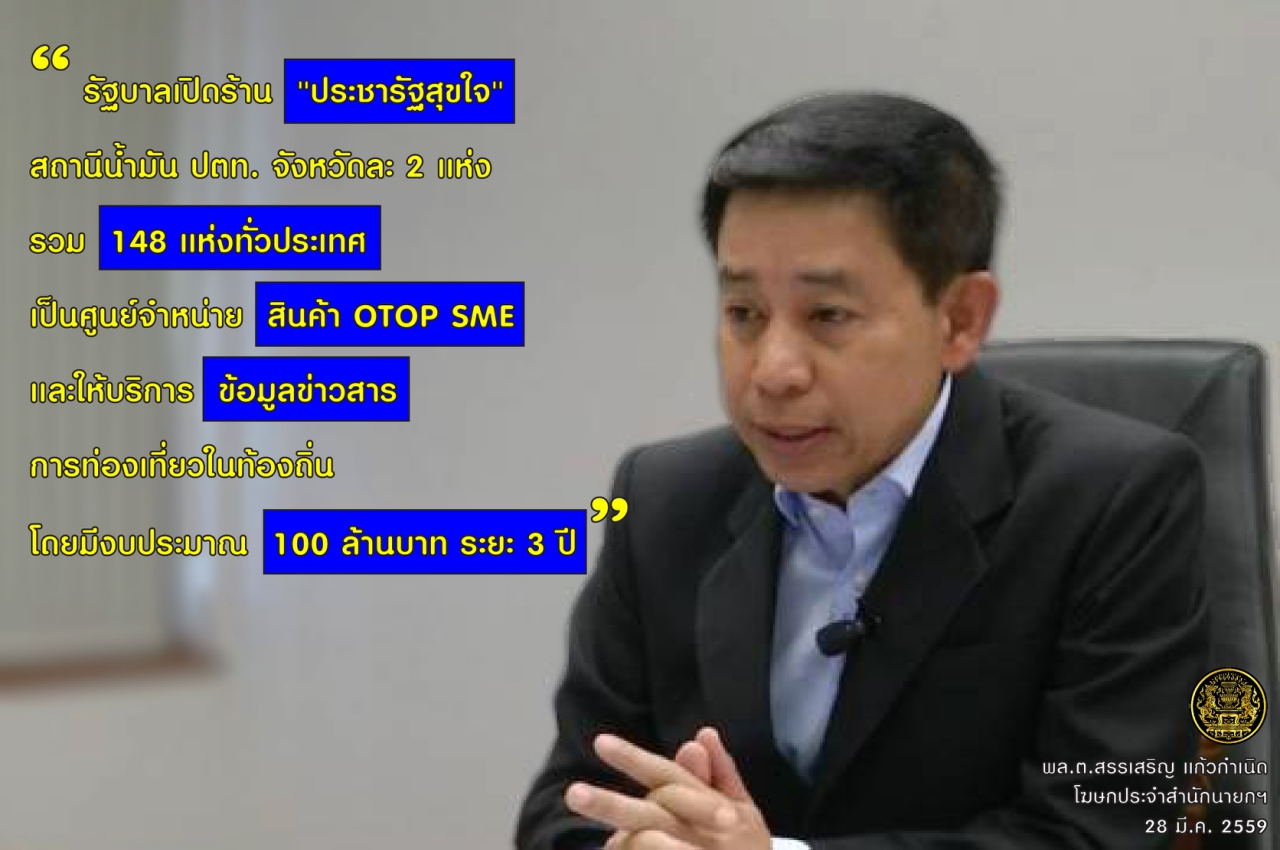 “ รัฐบาลเปิดร้าน "ประชารัฐสุขใจ" สถานีน้ำมัน ปตท. จังหวัดละ 2 แห่ง รวม 148 แห่งทั่วประเทศ เป็นศูนย์จำหน่าย สินค้า OTOP SME และให้บริการ ข้อมูลข่าวสาร การท่องเที่ยวในท้องถิ่น โดยมีงบประมาณ 100 ล้านบาท ระยะ 3 ปี ”

พล.ต.สรรเสริญ แก้วกำเนิด
โฆษกประจำสำนักนายกฯ
28 มี.ค. 2559