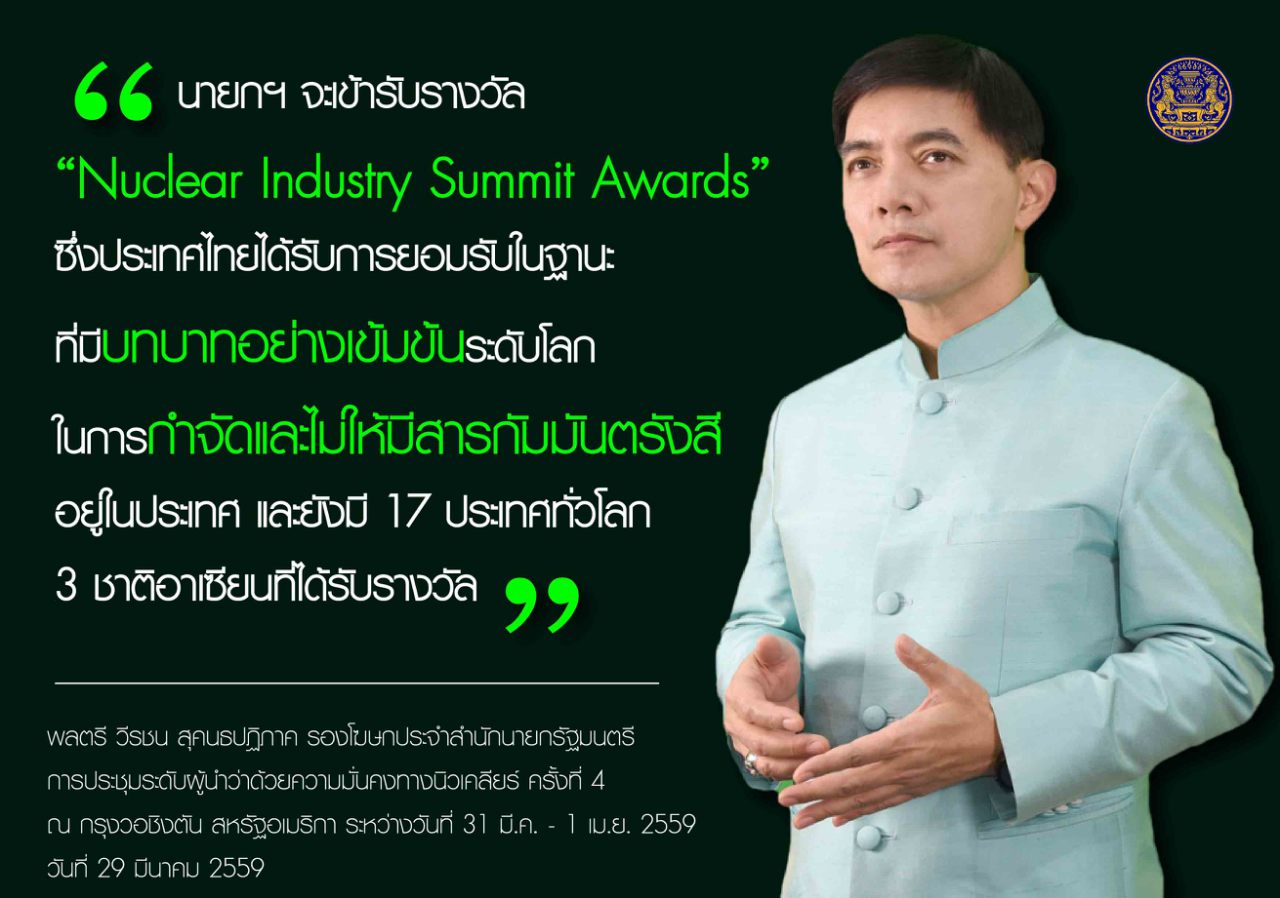 “ นายกฯ จะเข้ารับรางวัล “Nuclear Industry Summit Awards” ซึ่งประเทศไทยได้รับการยอมรับในฐานะ ที่มีบทบาทอย่างเข้มข้นระดับโลก ในการกำจัดและไม่ให้มีสารกัมมันตรังสี อยู่ในประเทศ และยังมี 17 ประเทศทั่วโลก 3 ชาติอาเซียนที่ได้รับรางวัล ”

พลตรี วีรชน สุคนธปฏิภาค รองโฆษกประจำสำนักนายกรัฐมนตรี
การประชุมระดับผู้นำว่าด้วยความมั่นคงทางนิวเคลียร์ ครั้งที่ 4
ณ กรุงวอชิงตัน สหรัฐอเมริกา ระหว่างวันที่ 31 มี.ค. - 1 เม.ย. 2559
วันที่ 29 มีนาคม 2559