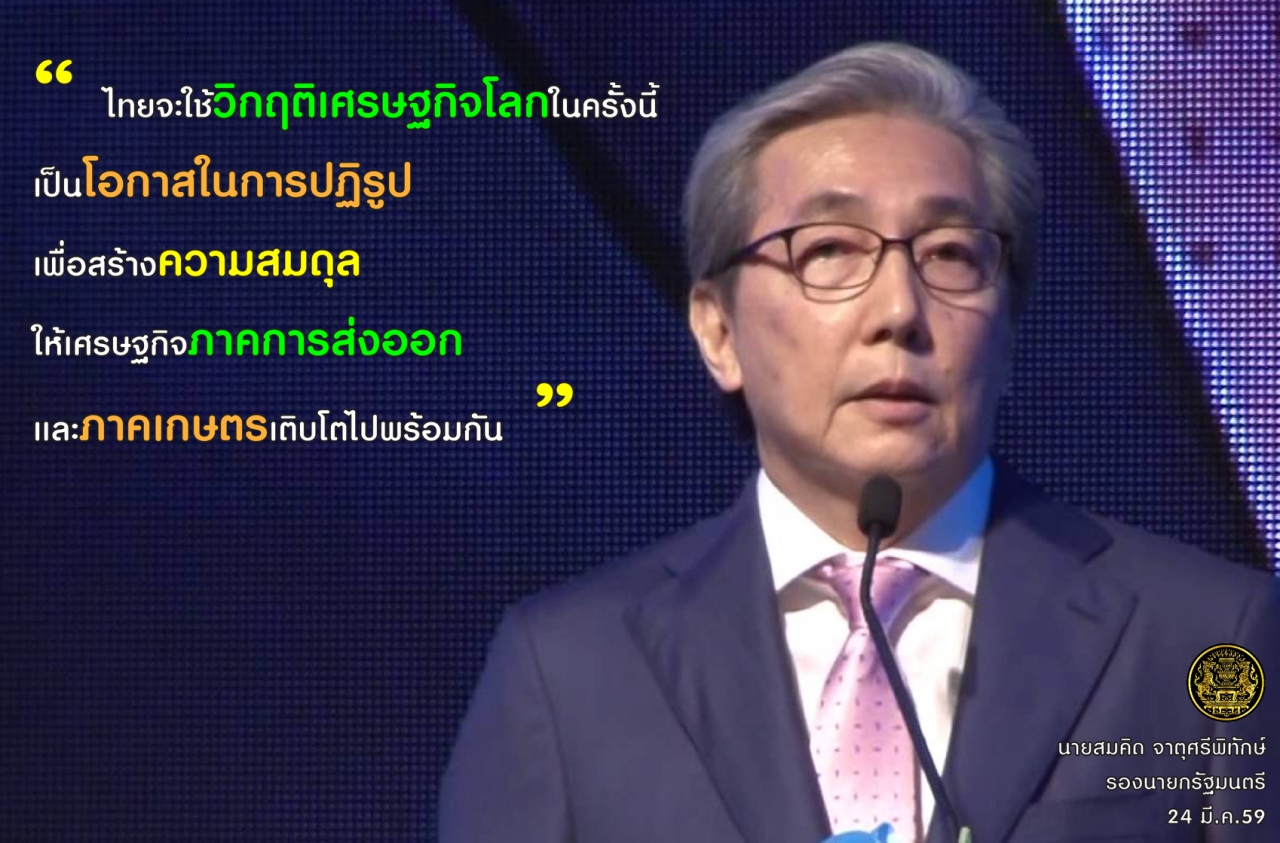 “ ไทยจะใช้วิกฤติเศรษฐกิจโลกในครั้งนี้
เป็นโอกาสในการปฏิรูป
เพื่อสร้างความสมดุล
ให้เศรษฐกิจภาคการส่งออก
และภาคเกษตรเติบโตไปพร้อมกัน ”

นายสมคิด จาตุศรีพิทักษ์
รองนายกรัฐมนตรี
24 มี.ค.59