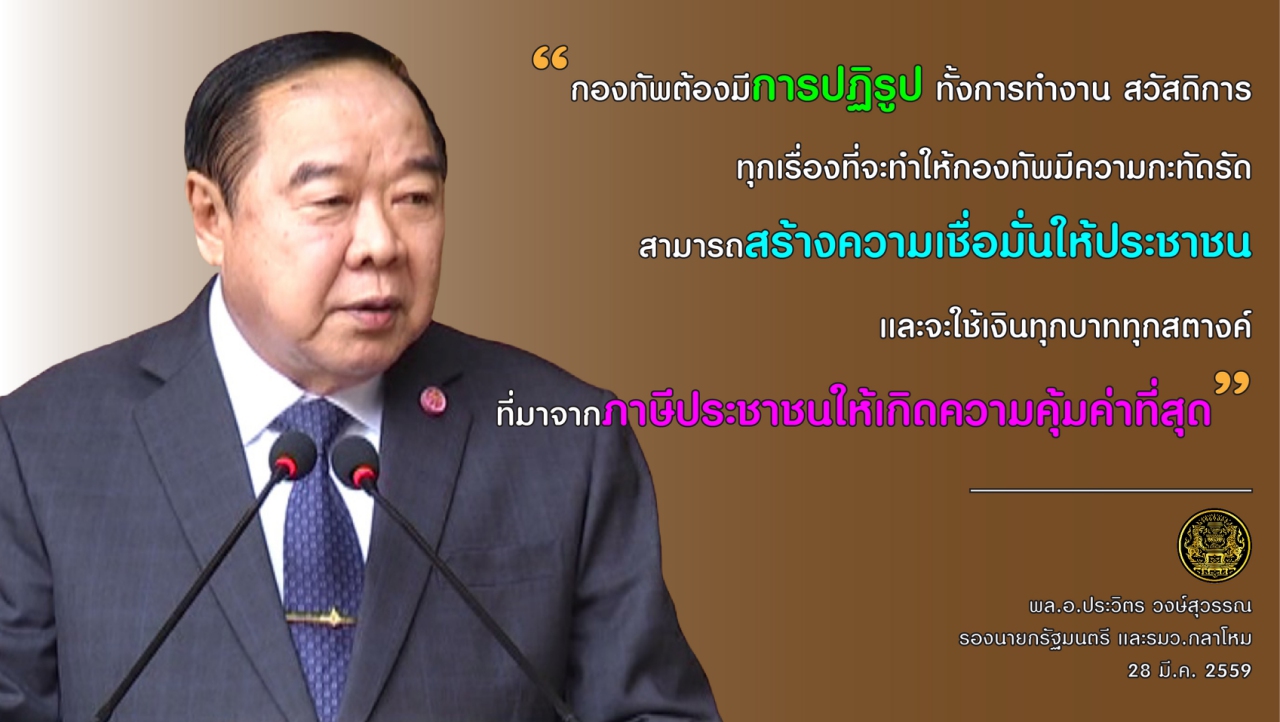 “กองทัพต้องมีการปฏิรูป ทั้งการทำงาน สวัสดิการ ทุกเรื่องที่จะทำให้กองทัพมีความกะทัดรัด สามารถสร้างความเชื่อมั่นให้ประชาชน และจะใช้เงินทุกบาททุกสตางค์ ที่มาจากภาษีประชาชนให้เกิดความคุ้มค่าที่สุด”

พล.อ.ประวิตร วงษ์สุวรรณ
รองนายกรัฐมนตรี และรมว.กลาโหม
28 มี.ค. 2559