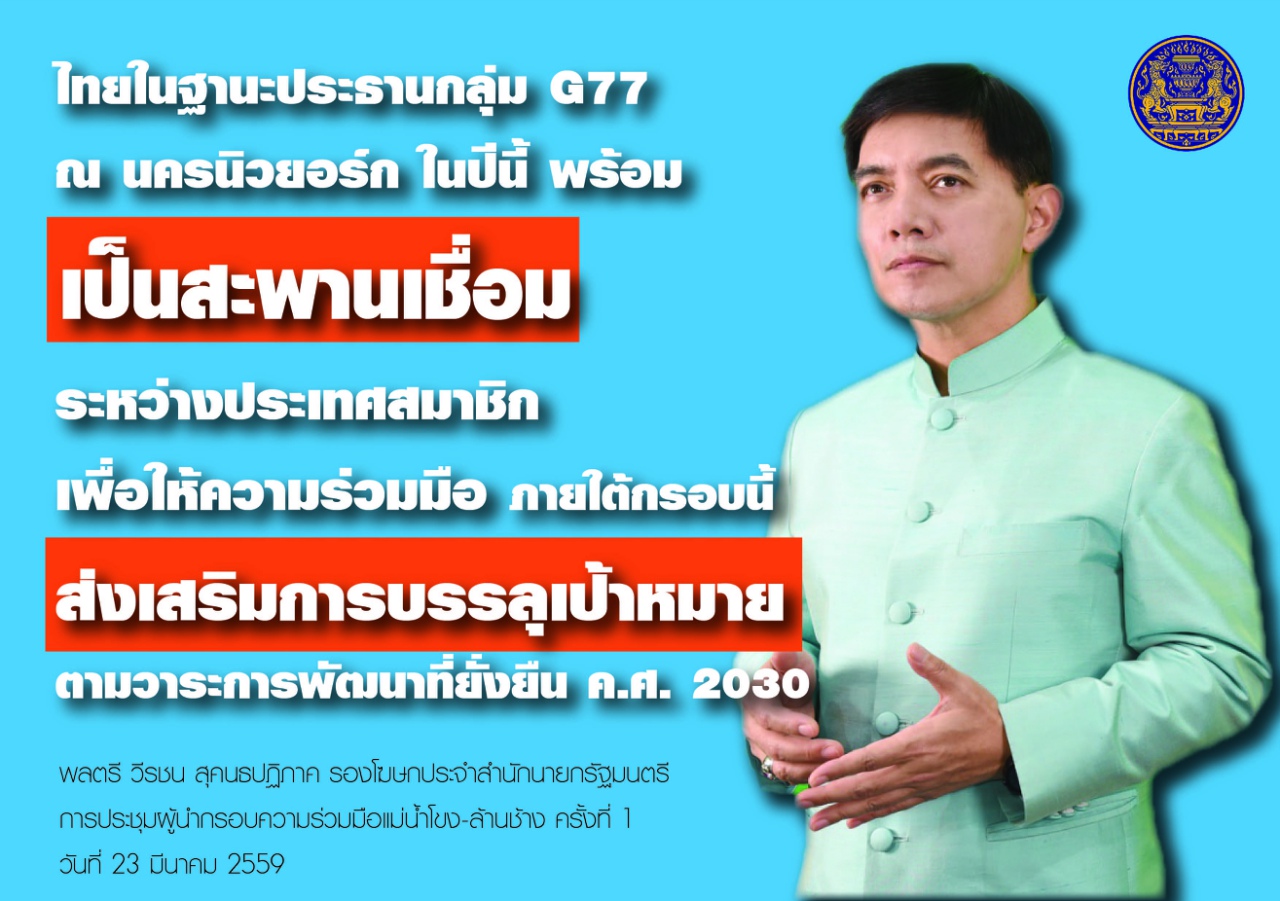 ไทยในฐานะประธานกลุ่ม G77 ณ นครนิวยอร์ก ในปีนี้ พร้อม

เป็นสะพานเชื่อม

ระหว่างประเทศสมาชิก เพื่อให้ความร่วมมือ ภายใต้กรอบนี้

ส่งเสริมการบรรลุเป้าหมาย

ตามวาระการพัฒนาที่ยั่งยืน ค.ศ. 2030

พลตรี วีรชน สุคนธปฏิภาค รองโฆษกประจำสำนักนายกรัฐมนตรี
การประชุมผู้นำกรอบความร่วมมือแม่น้ำโขง-ล้านช้าง ครั้งที่ 1
วันที่ 23 มีนาคม 2559