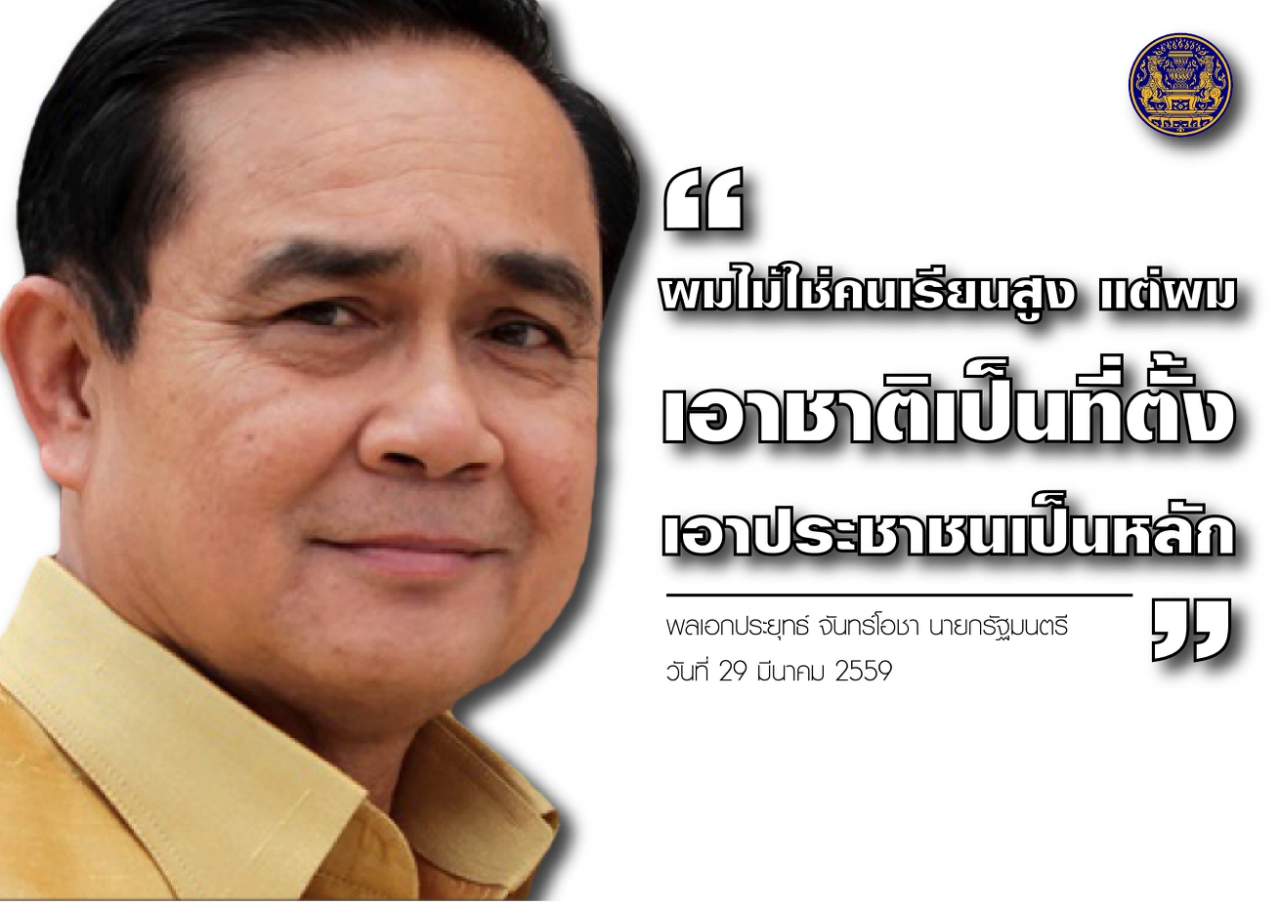 “

ผมไม่ใช่คนเรียนสูง แต่ผม เอาชาติเป็นที่ตั้ง เอาประชาชนเป็นหลัก

พลเอกประยุทธ์ จันทร์โอชา นายกรัฐมนตรี
วันที่ 29 มีนาคม 2559 ”