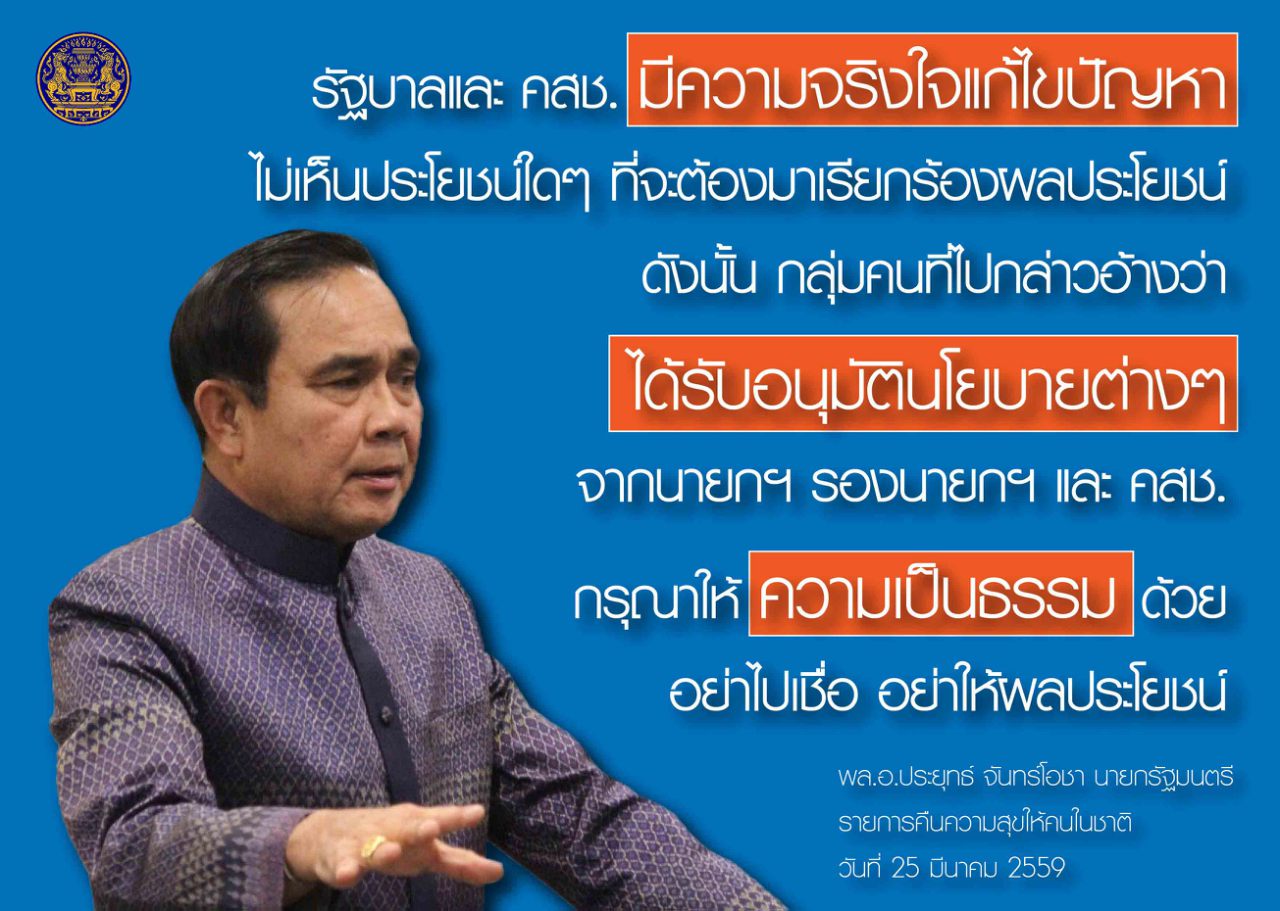 รัฐบาลและ คสช. มีความจริงใจแก้ไขปัญหา
ไม่เห็นประโยชน์ใดๆ ที่จะต้องมาเรียกร้องผลประโยชน์
ดังนั้น กลุ่มคนที่ไปกล่าวอ้างว่า
ได้รับอนุมัตินโยบายต่างๆ
จากนายกฯ รองนายกฯ และ คสช.
กรุณาให้ ความเป็นธรรม ด้วย
อย่าไปเชื่อ อย่าให้ผลประโยชน์

พล.อ.ประยุทธ์ จันทร์โอชา นายกรัฐมนตรี
รายการคืนความสุขให้คนในชาติ
วันที่ 25 มีนาคม 2559