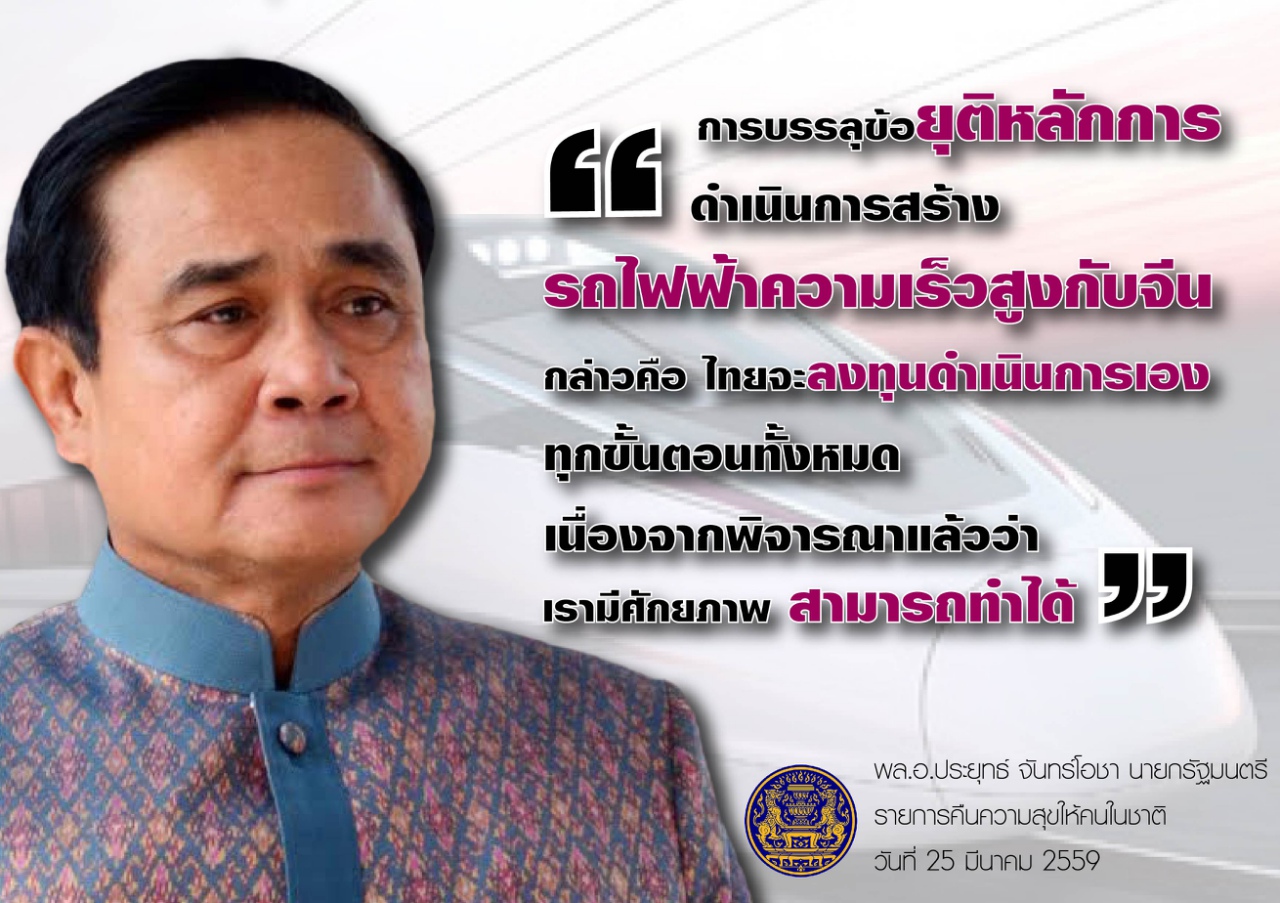 “ การบรรลุข้อยุติหลักการ ดำเนินการสร้าง รถไฟฟ้าความเร็วสูงกับจีน กล่าวคือ ไทยจะลงทุนดำเนินการเอง ทุกขั้นตอนทั้งหมด เนื่องจากพิจารณาแล้วว่า เรามีศักยภาพ สามารถทำได้ ”

พล.อ.ประยุทธ์ จันทร์โอชา นายกรัฐมนตรี
รายการคืนความสุขให้คนในชาติ
วันที่ 25 มีนาคม 2559