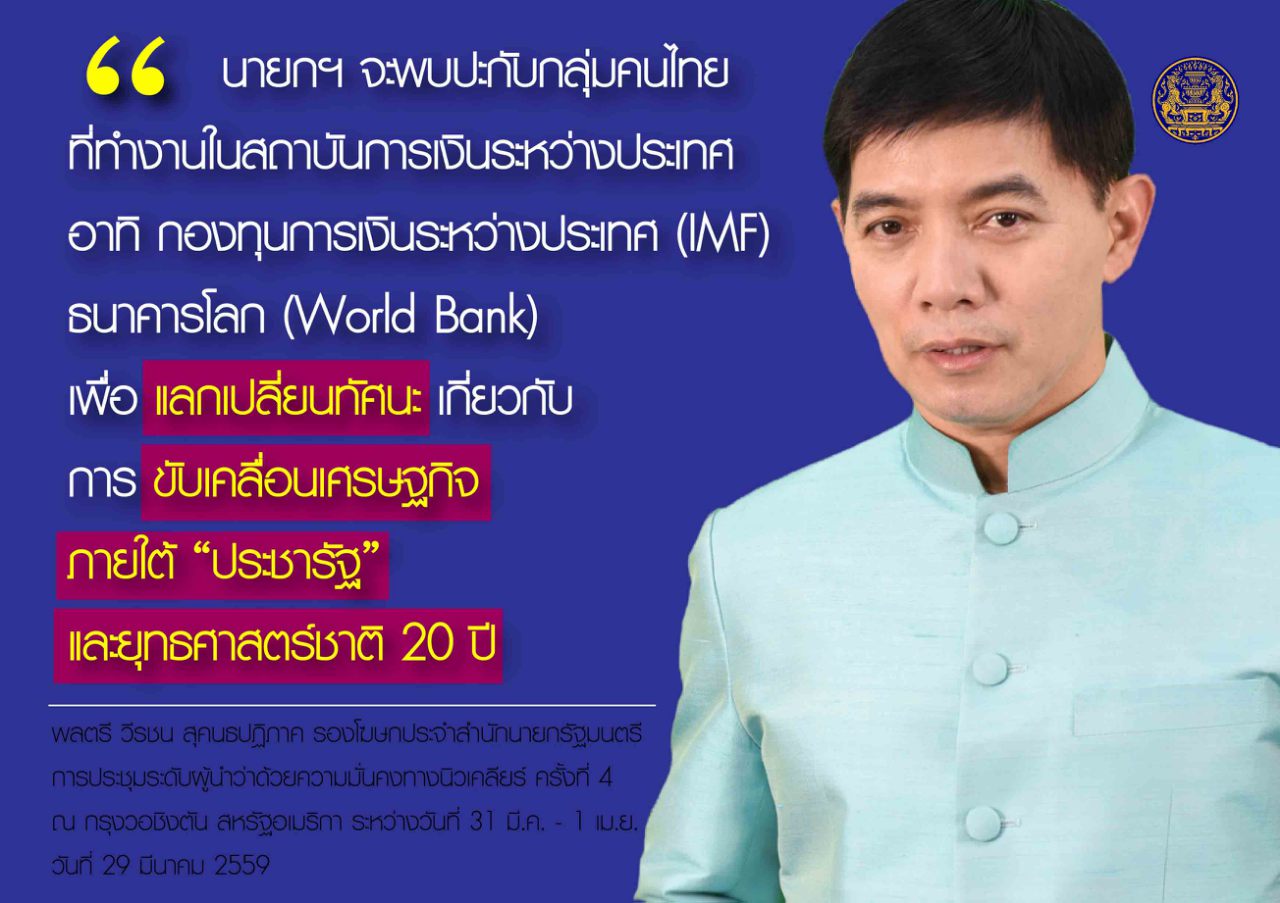 “ นายกฯ จะพบปะกับกลุ่มคนไทย ที่ทำงานในสถาบันการเงินระหว่างประเทศ อาทิ กองทุนการเงินระหว่างประเทศ (IMF) ธนาคารโลก (World Bank) เพื่อ แลกเปลี่ยนทัศนะ เกี่ยวกับ การ ขับเคลื่อนเศรษฐกิจ ภายใต้ “ประชารัฐ” และยุทธศาสตร์ชาติ 20 ปี

พลตรี วีรชน สุคนธปฏิภาค รองโฆษกประจำสำนักนายกรัฐมนตรี
การประชุมระดับผู้นำว่าด้วยความมั่นคงทางนิวเคลียร์ ครั้งที่ 4
ณ กรุงวอชิงตัน สหรัฐอเมริกา ระหว่างวันที่ 31 มี.ค. - 1 เม.ย.
วันที่ 29 มีนาคม 2559