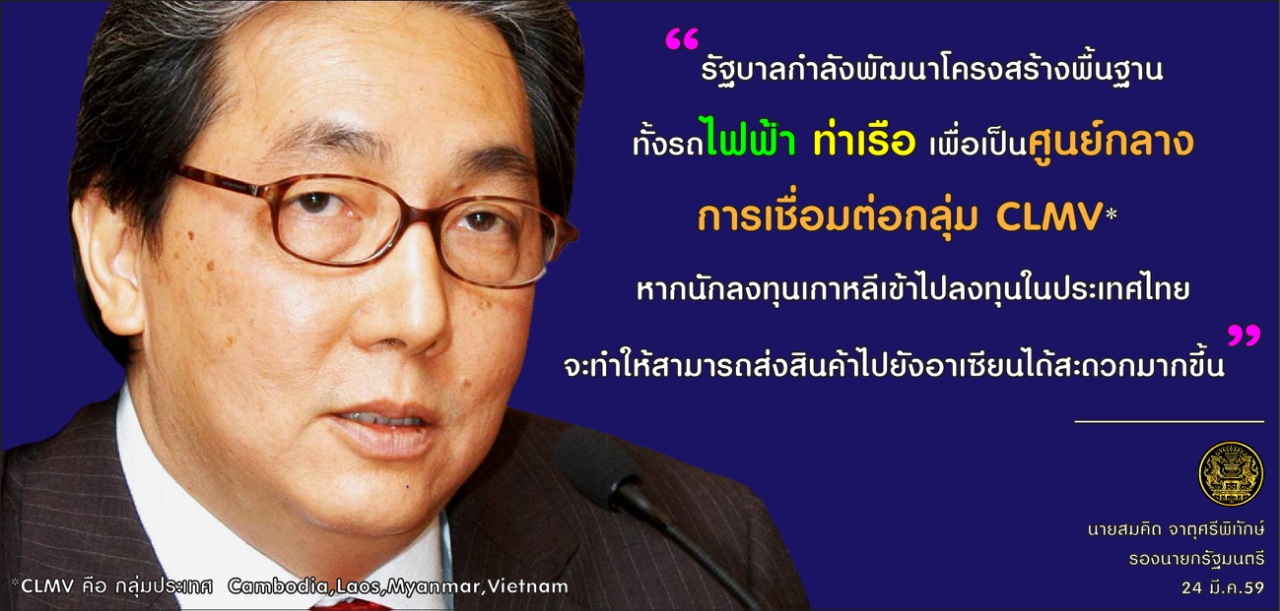 “รัฐบาลกำลังพัฒนาโครงสร้างพื้นฐาน ทั้งรถไฟฟ้า ท่าเรือ เพื่อเป็นศูนย์กลาง การเชื่อมต่อกลุ่ม CLMV* หากนักลงทุนเกาหลีเข้าไปลงทุนในประเทศไทย จะทำให้สามารถส่งสินค้าไปยังอาเซียนได้สะดวกมากขึ้น”

นายสมคิด จาตุศรีพิทักษ์
รองนายกรัฐมนตรี
24 มี.ค.59

*CLMV คือ กลุ่มประเทศ Cambodia,Laos,Myanmar,Vietnam