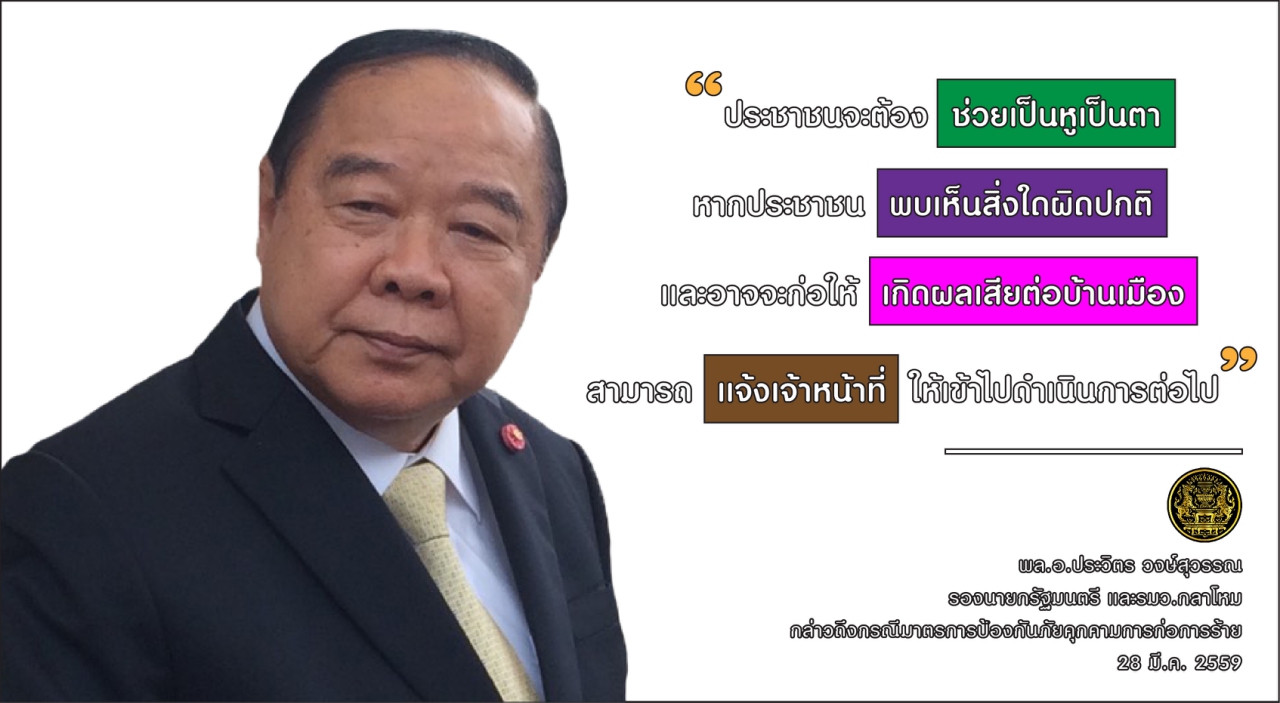 “ประชาชนจะต้อง ช่วยเป็นหูเป็นตา

หากประชาชน พบเห็นสิ่งใดผิดปกติ

และอาจจะก่อให้ เกิดผลเสียต่อบ้านเมือง

สามารถ แจ้งเจ้าหน้าที่ ให้เข้าไปดำเนินการต่อไป”

พล.อ.ประวิตร วงษ์สุวรรณ
รองนายกรัฐมนตรี และรมว.กลาโหม
กล่าวถึงกรณีมาตรการป้องกันภัยคุกคามการก่อการร้าย
28 มี.ค. 2559