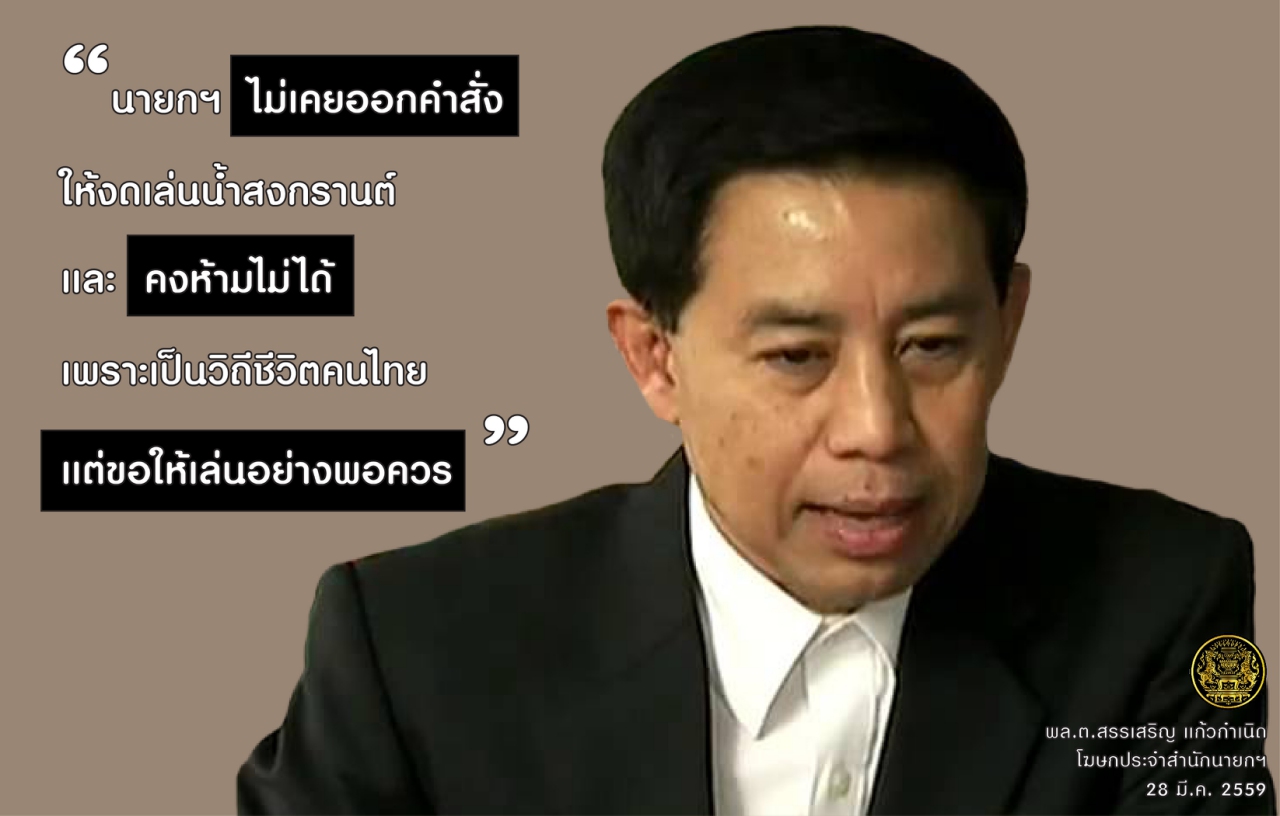 “ นายกฯ ไม่เคยออกคำสั่ง ให้งดเล่นน้ำสงกรานต์ และ คงห้ามไม่ได้ เพราะเป็นวิถีชีวิตคนไทย แต่ขอให้เล่นอย่างพอควร ”

พล.ต.สรรเสริญ แก้วกำเนิด
โฆษกประจำสำนักนายกฯ
28 มี.ค. 2559