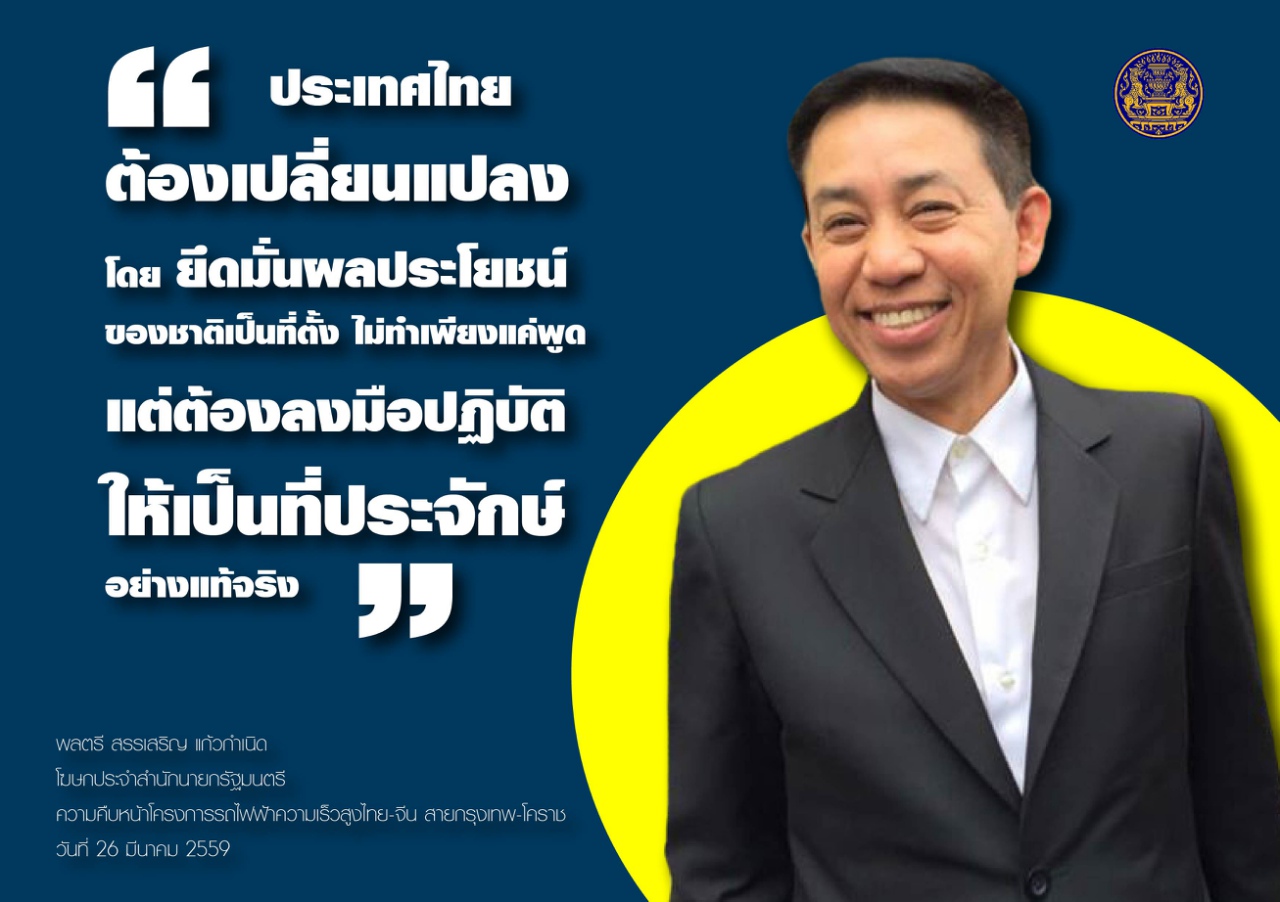 “ ประเทศไทย
ต้องเปลี่ยนแปลง
โดย ยึดมั่นผลประโยชน์
ของชาติเป็นที่ตั้ง ไม่ทำเพียงแค่พูด
แต่ต้องลงมือปฏิบัติ
ให้เป็นที่ประจักษ์
อย่างแท้จริง ”

พลตรี สรรเสริญ แก้วกำเนิด
โฆษกประจำสำนักนายกรัฐมนตรี
ความคืบหน้าโครงการรถไฟฟ้าความเร็วสูงไทย-จีน สายกรุงเทพ-โคราช
วันที่ 26 มีนาคม 2559