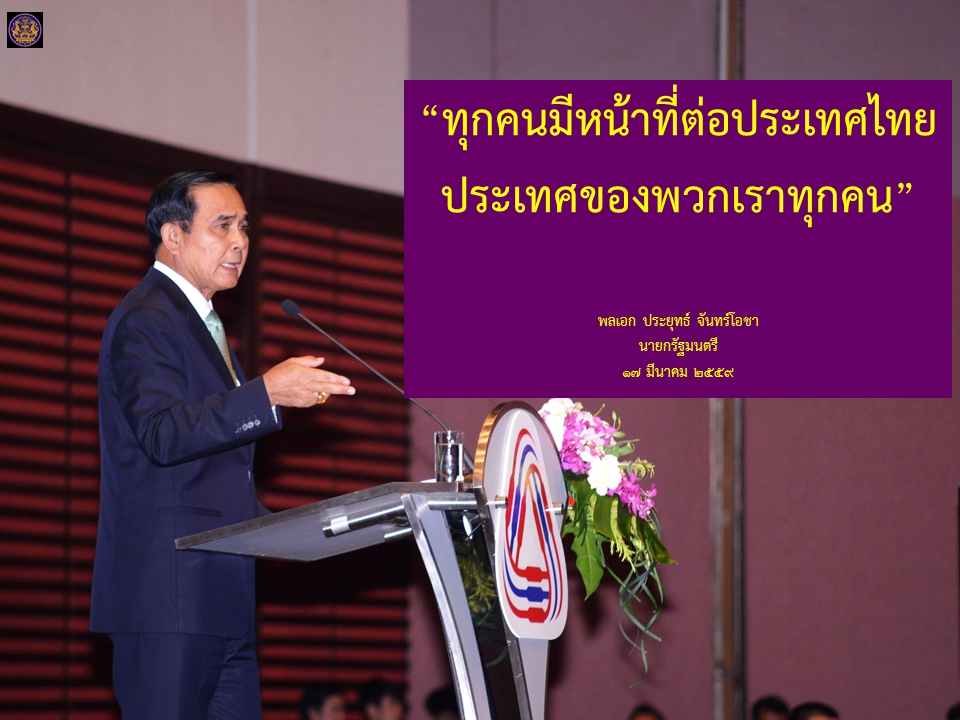 “ทุกคนมีหน้าที่ต่อประเทศไทย ประเทศของพวกเราทุกคน”

พลเอก ประยุทธ์ จันทร์โอชา
นายกรัฐมนตรี
๑๗ มีนาคม ๒๕๕๙