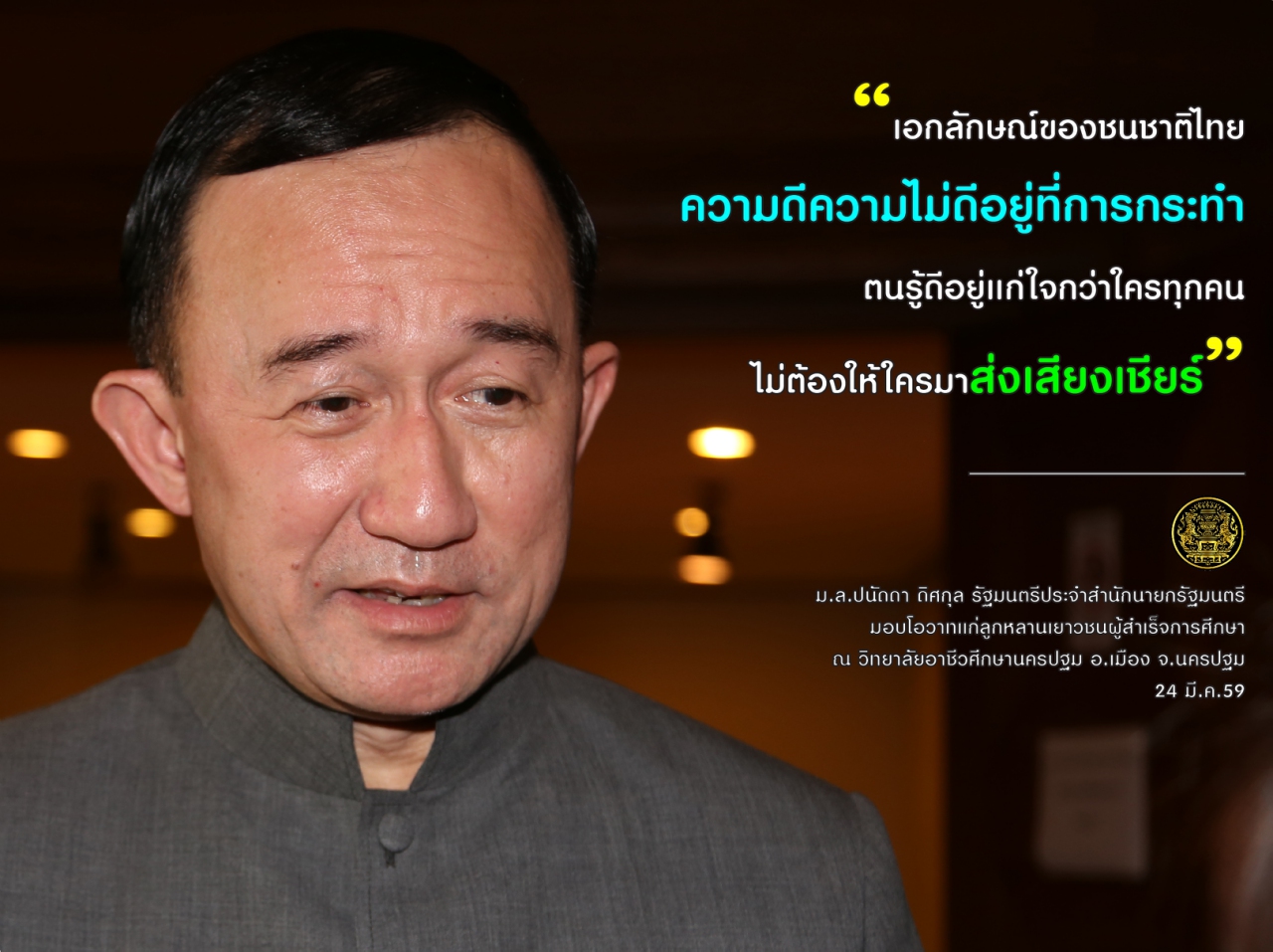 “เอกลักษณ์ของชนชาติไทย
ความดีความไม่ดีอยู่ที่การกระทำ
ตนรู้ดีอยู่แก่ใจกว่าใครทุกคน
ไม่ต้องให้ใครมาส่งเสียงเชียร์”

ม.ล.ปนัดดา ดิศกุล รัฐมนตรีประจำสำนักนายกรัฐมนตรี
มอบโอวาทแก่ลูกหลานเยาวชนผู้สำเร็จการศึกษา
ณ วิทยาลัยอาชีวศึกษานครปฐม อ.เมือง จ.นครปฐม
24 มี.ค.59