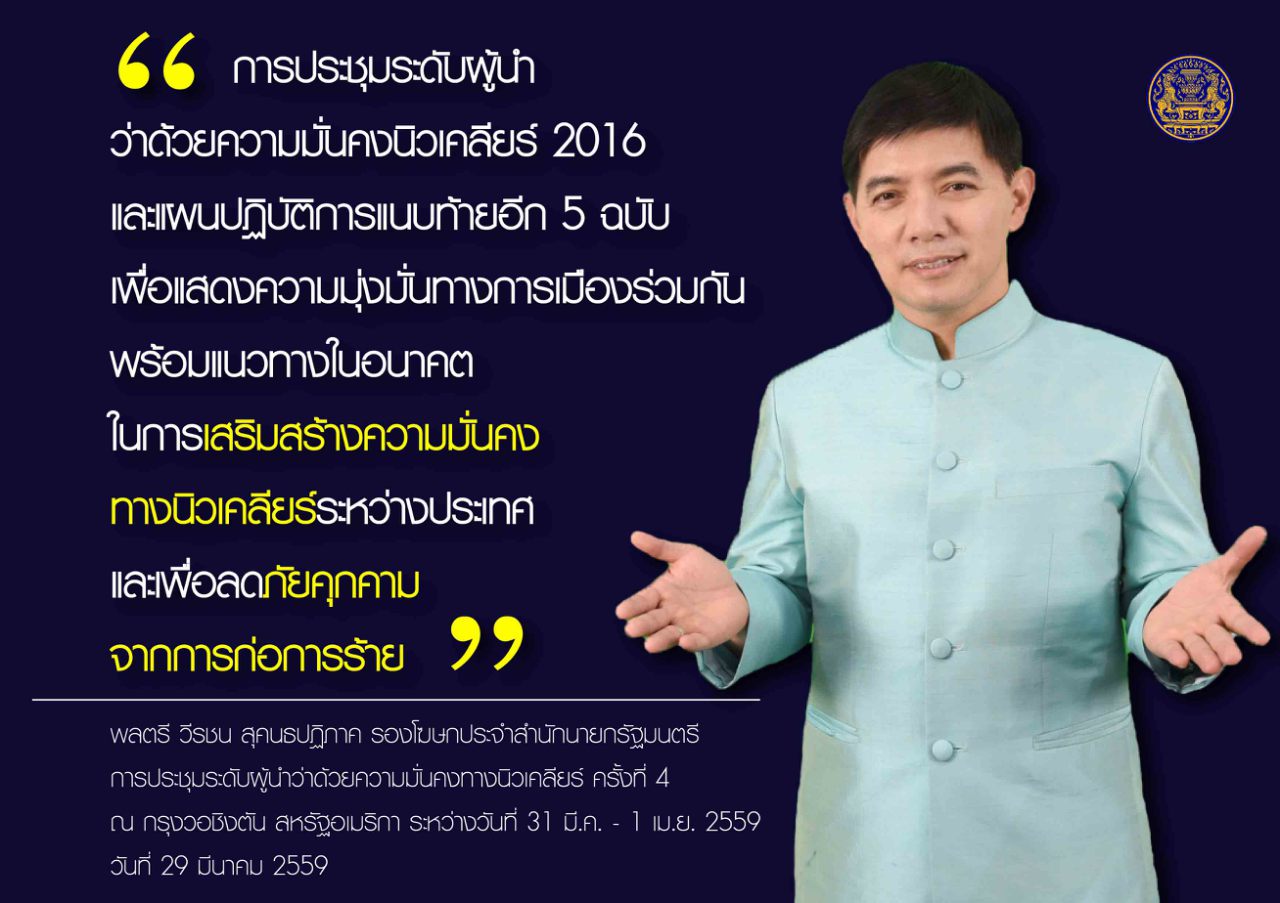 “ การประชุมระดับผู้นำ
ว่าด้วยความมั่นคงนิวเคลียร์ 2016
และแผนปฏิบัติการแนบท้ายอีก 5 ฉบับ
เพื่อแสดงความมุ่งมั่นทางการเมืองร่วมกัน
พร้อมแนวทางในอนาคต
ในการเสริมสร้างความมั่นคง
ทางนิวเคลียร์ระหว่างประเทศ
และเพื่อลดภัยคุกคาม
จากการก่อการร้าย ”

พลตรี วีรชน สุคนธปฏิภาค รองโฆษกประจำสำนักนายกรัฐมนตรี
การประชุมระดับผู้นำว่าด้วยความมั่นคงทางนิวเคลียร์ ครั้งที่ 4
ณ กรุงวอชิงตัน สหรัฐอเมริกา ระหว่างวันที่ 31 มี.ค. - 1 เม.ย. 2559
วันที่ 29 มีนาคม 2559