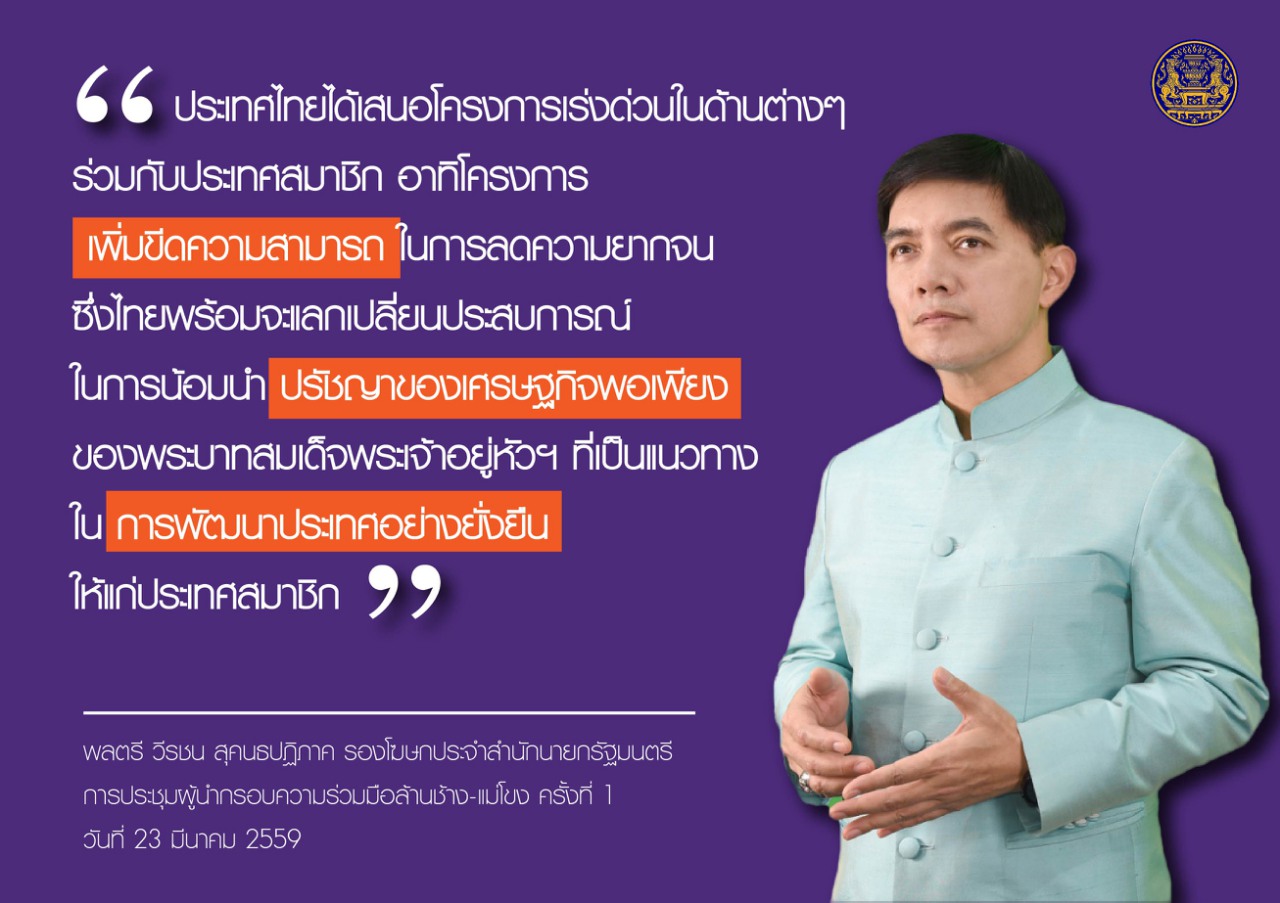 “ ประเทศไทยได้เสนอโครงการเร่งด่วนในด้านต่างๆ ร่วมกับประเทศสมาชิก อาทิโครงการ เพิ่มขีดความสามารถ ในการลดความยากจน ซึ่งไทยพร้อมจะแลกเปลี่ยนประสบการณ์ ในการน้อมนำ ปรัชญาของเศรษฐกิจพอเพียง ของพระบาทสมเด็จพระเจ้าอยู่หัวฯ ที่เป็นแนวทาง ใน การพัฒนาประเทศอย่างยั่งยืน ให้แก่ประเทศสมาชิก ”

พลตรี วีรชน สุคนธปฏิภาค รองโฆษกประจำสำนักนายกรัฐมนตรี
การประชุมผู้นำกรอบความร่วมมือล้านช้าง-แม่โขง ครั้งที่ 1
วันที่ 23 มีนาคม 2559