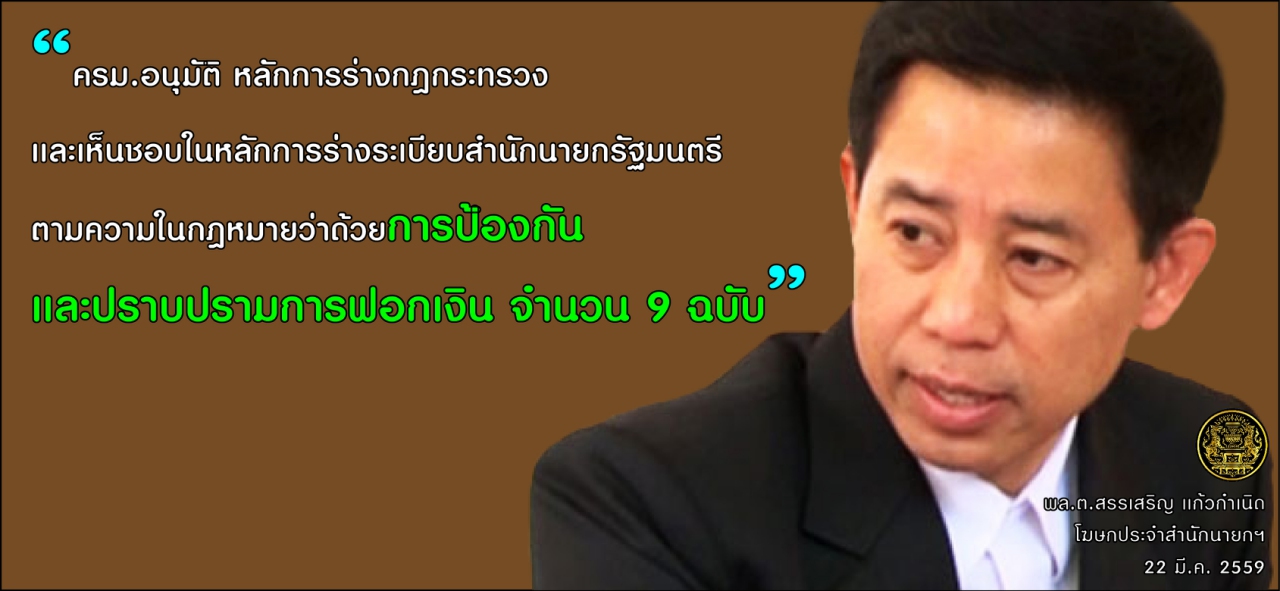 “ ครม.อนุมัติ หลักการร่างกฎกระทรวง และเห็นชอบในหลักการร่างระเบียบสำนักนายกรัฐมนตรี ตามความในกฎหมายว่าด้วยการป้องกัน และปราบปรามการฟอกเงิน จำนวน 9 ฉบับ ”

พล.ต.สรรเสริญ แก้วกำเนิด
โฆษกประจำสำนักนายกฯ
22 มี.ค. 2559