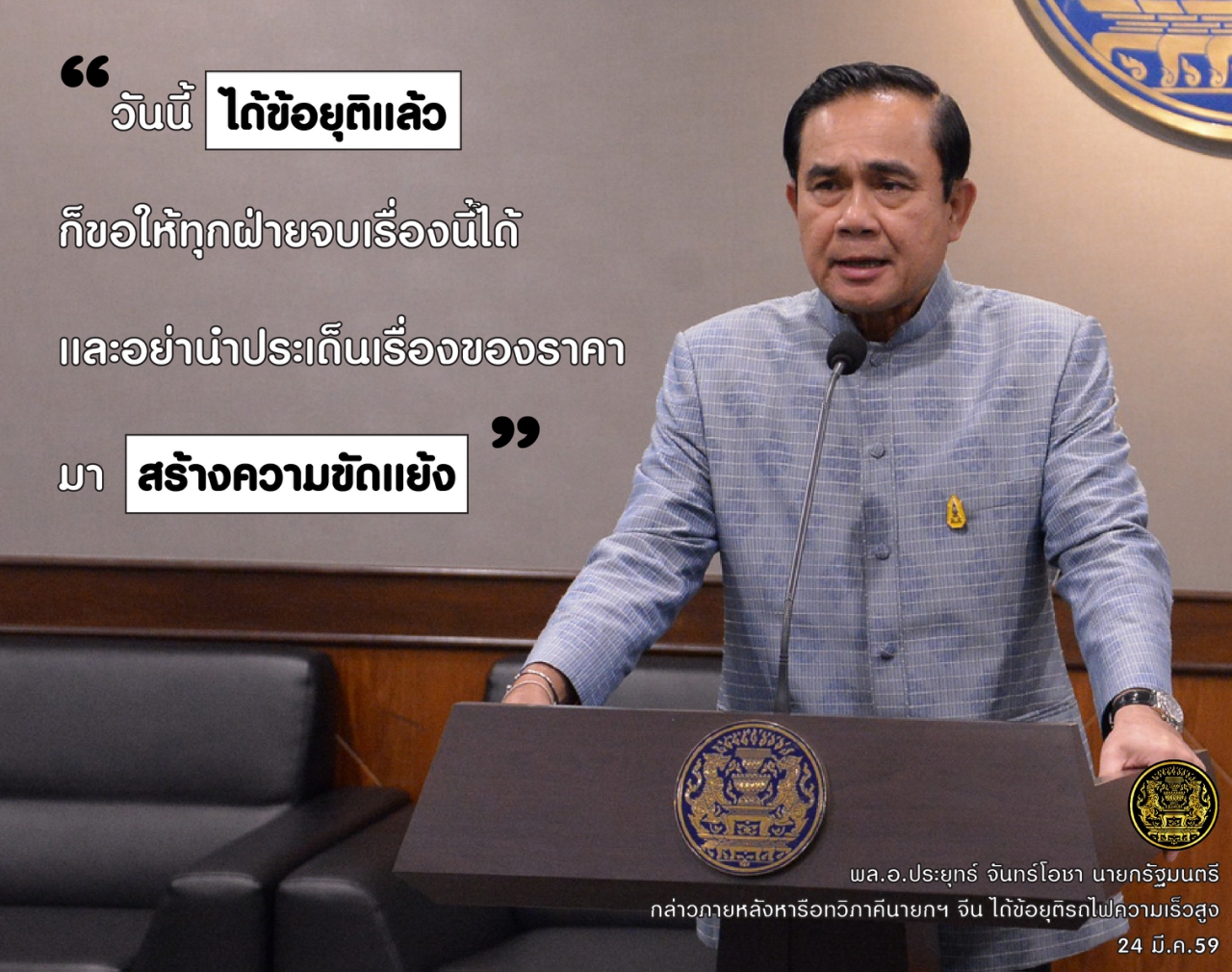 “วันนี้ ได้ข้อยุติแล้ว

ก็ขอให้ทุกฝ่ายจบเรื่องนี้ได้

และอย่านำประเด็นเรื่องของราคา

มา สร้างความขัดแย้ง”

พล.อ.ประยุทธ์ จันทร์โอชา นายกรัฐมนตรี
กล่าวภายหลังหารือทวิภาคีนายกฯ จีน ได้ข้อยุติรถไฟความเร็วสูง
24 มี.ค.59