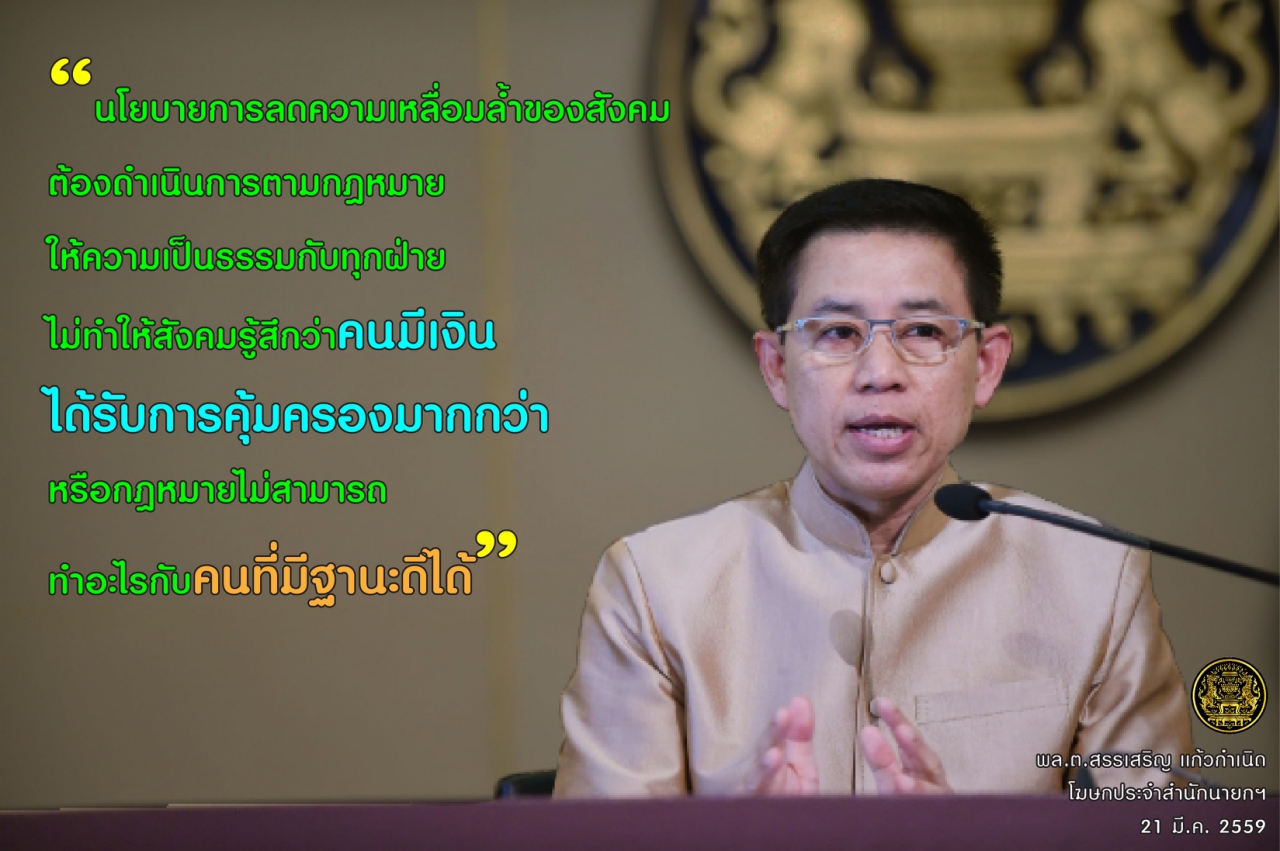 “ นโยบายการลดความเหลื่อมล้ำของสังคม ต้องดำเนินการตามกฎหมาย ให้ความเป็นธรรมกับทุกฝ่าย ไม่ทำให้สังคมรู้สึกว่าคนมีเงิน ได้รับการคุ้มครองมากกว่า หรือกฎหมายไม่สามารถ ทำอะไรกับคนที่มีฐานะดีได้ ”

พล.ต.สรรเสริญ แก้วกำเนิด
โฆษกประจำสำนักนายกฯ
21 มี.ค. 2559