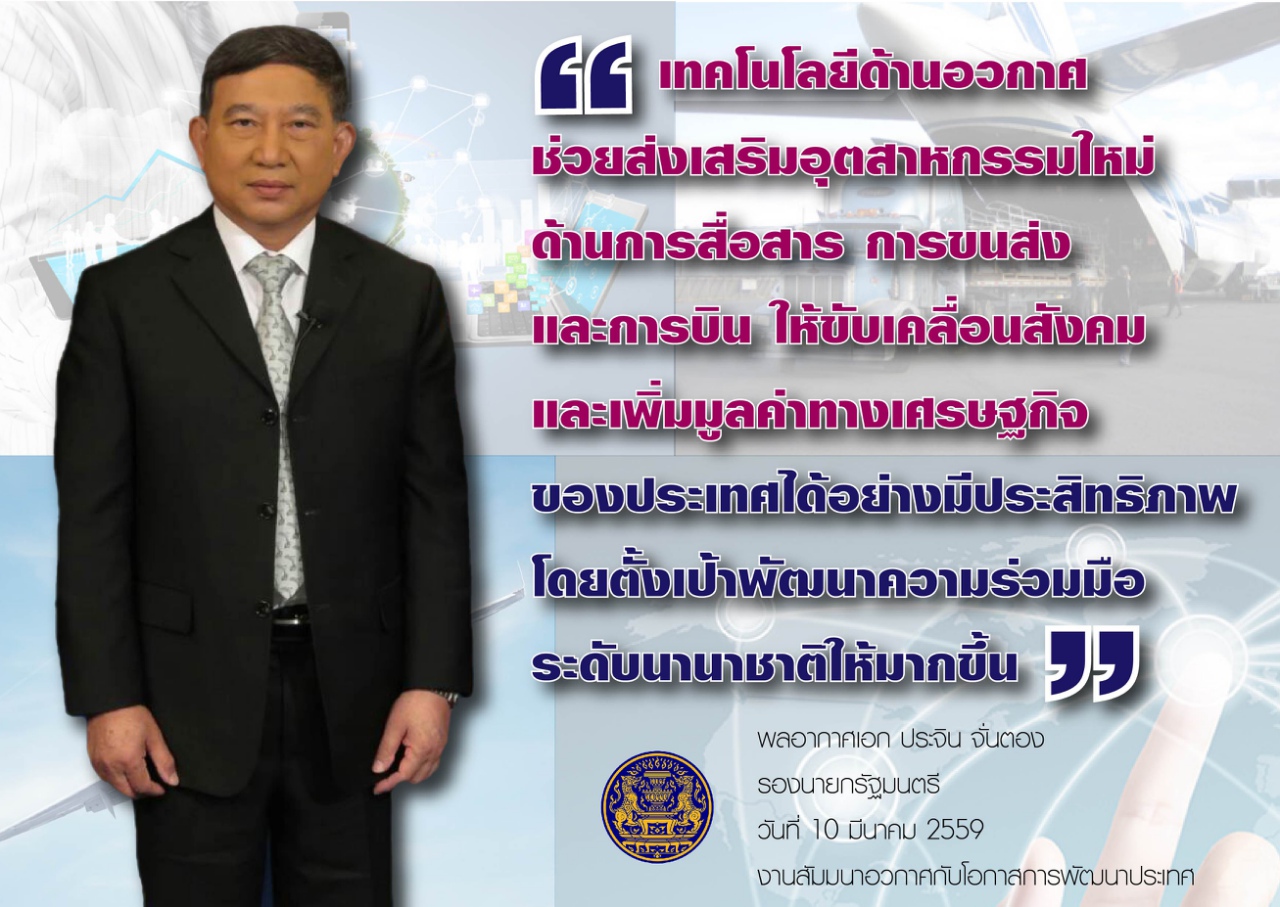 “ เทคโนโลยีด้านอวกาศ ช่วยส่งเสริมอุตสาหกรรมใหม่ ด้านการสื่อสาร การขนส่ง และการบิน ให้ขับเคลื่อนสังคม และเพิ่มมูลค่าทางเศรษฐกิจ ของประเทศได้อย่างมีประสิทธิภาพ โดยตั้งเป้าพัฒนาความร่วมมือ ระดับนานาชาติให้มากขึ้น ”

พลอากาศเอก ประจิน จั่นตอง
รองนายกรัฐมนตรี
วันที่ 10 มีนาคม 2559
งานสัมมนาอวกาศกับโอกาสการพัฒนาประเทศ