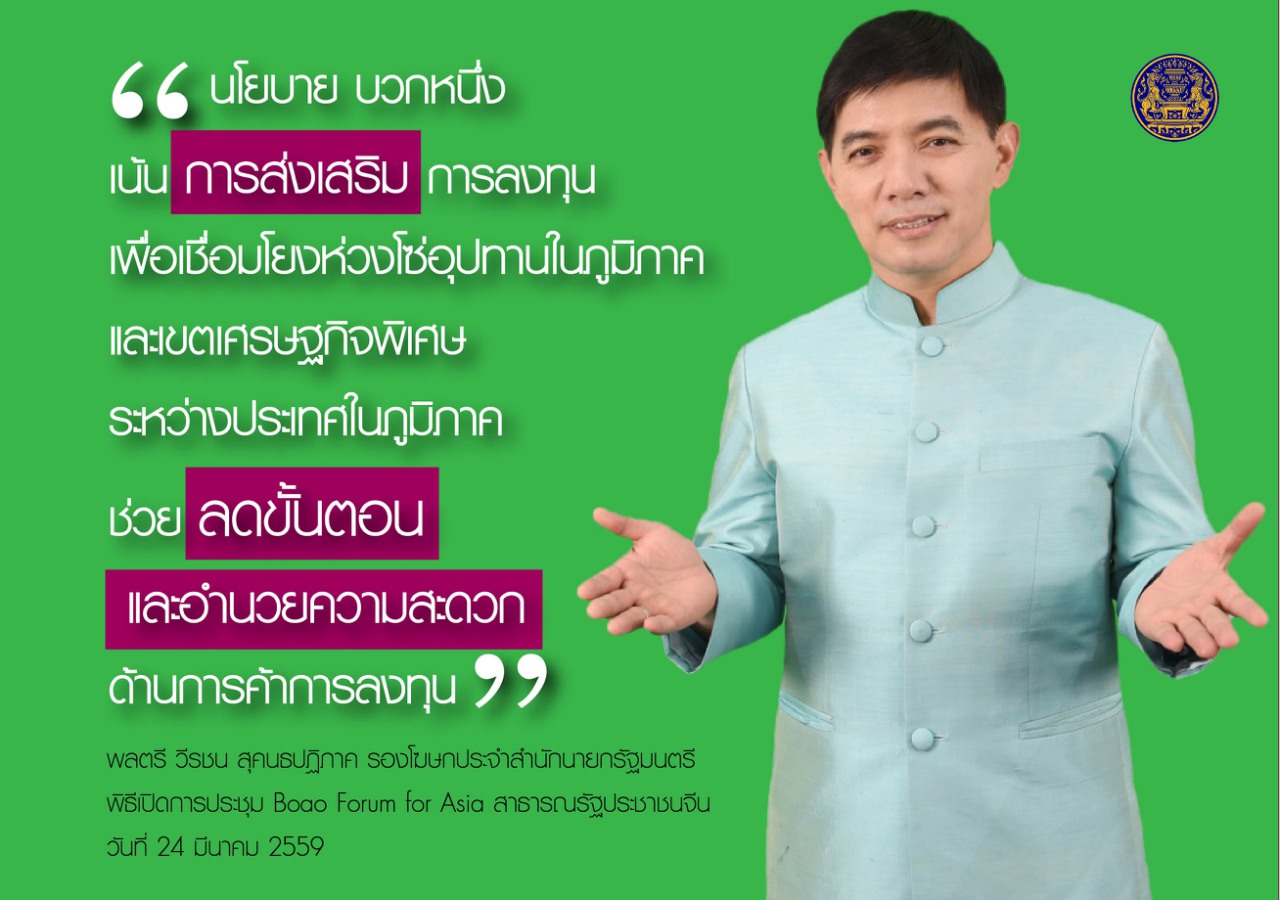 “ นโยบาย บวกหนึ่ง เน้น การส่งเสริม การลงทุน เพื่อเชื่อมโยงห่วงโซ่อุปทานในภูมิภาค และเขตเศรษฐกิจพิเศษ ระหว่างประเทศในภูมิภาค ช่วย ลดขั้นตอน และอำนวยความสะดวก ด้านการค้าการลงทุน ”

พลตรี วีรชน สุคนธปฏิภาค รองโฆษกประจำสำนักนายกรัฐมนตรี
พิธีเปิดการประชุม Boao Forum for Asia สาธารณรัฐประชาชนจีน
วันที่ 24 มีนาคม 2559