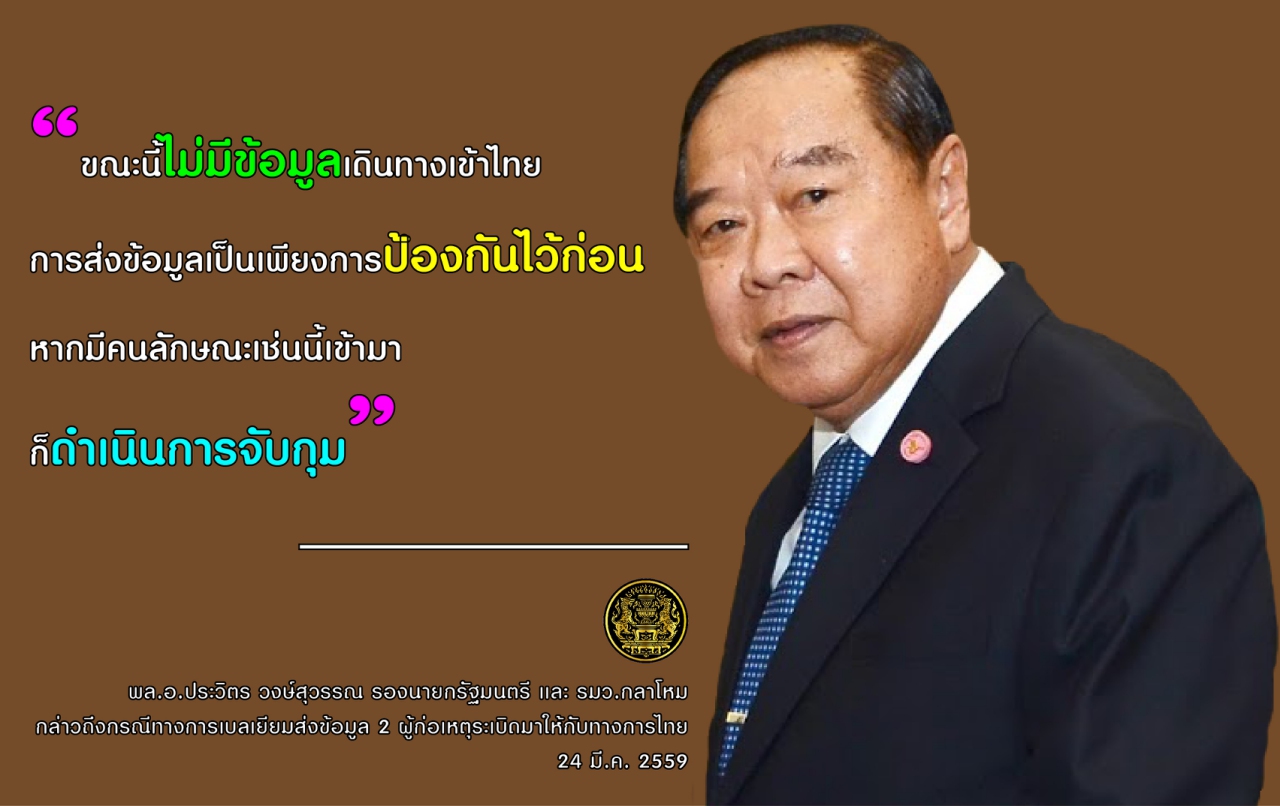 “ขณะนี้ไม่มีข้อมูลเดินทางเข้าไทย

การส่งข้อมูลเป็นเพียงการป้องกันไว้ก่อน

หากมีคนลักษณะเช่นนี้เข้ามา

ก็ดำเนินการจับกุม”

พล.อ.ประวิตร วงษ์สุวรรณ รองนายกรัฐมนตรี และ รมว.กลาโหม
กล่าวถึงกรณีทางการเบลเยียมส่งข้อมูล 2 ผู้ก่อเหตุระเบิดมาให้กับทางการไทย
24 มี.ค. 2559