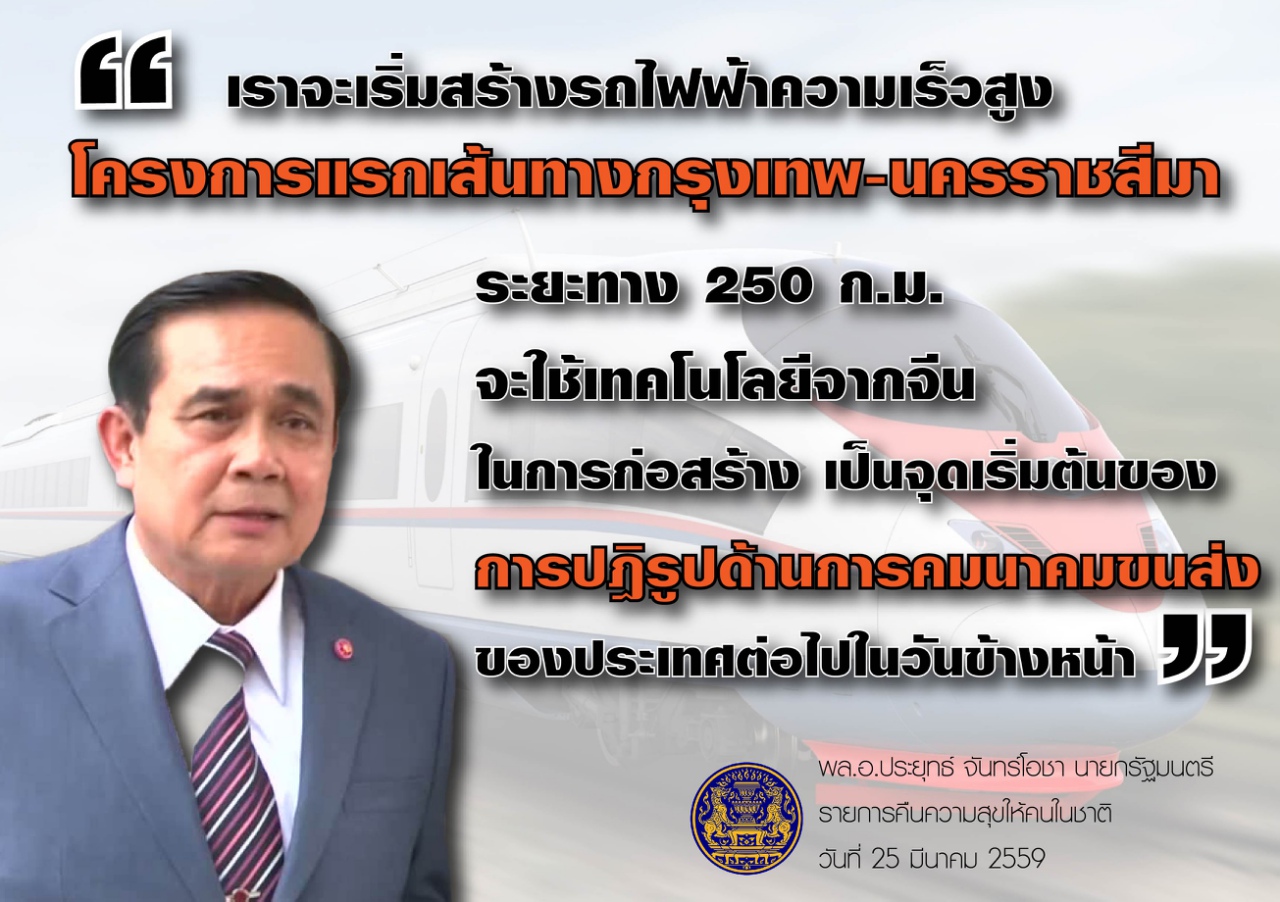 “ เราจะเริ่มสร้างรถไฟฟ้าความเร็วสูง

โครงการแรกเส้นทางกรุงเทพ-นครราชสีมา

ระยะทาง 250 ก.ม.

จะใช้เทคโนโลยีจากจีน

ในการก่อสร้าง เป็นจุดเริ่มต้นของ

การปฏิรูปด้านการคมนาคมขนส่ง

ของประเทศต่อไปในวันข้างหน้า ”

พล.อ.ประยุทธ์ จันทร์โอชา นายกรัฐมนตรี
รายการคืนความสุขให้คนในชาติ
วันที่ 25 มีนาคม 2559