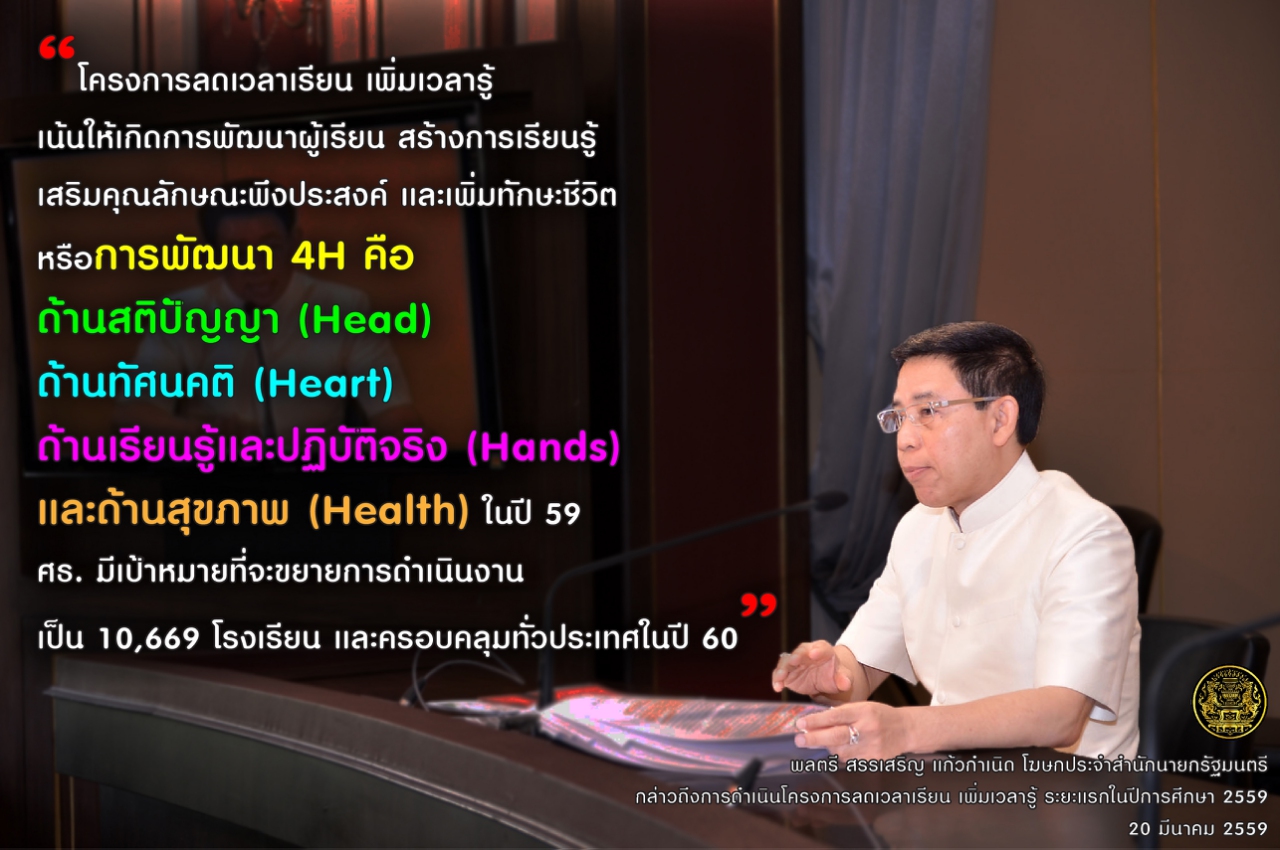 “ โครงการลดเวลาเรียน เพิ่มเวลารู้ เน้นให้เกิดการพัฒนาผู้เรียน สร้างการเรียนรู้ เสริมคุณลักษณะพึงประสงค์ และเพิ่มทักษะชีวิต หรือการพัฒนา 4H คือ
ด้านสติปัญญา (Head)
ด้านทัศนคติ (Heart)
ด้านเรียนรู้และปฏิบัติจริง (Hands)
และด้านสุขภาพ (Health) ในปี 59 ศธ. มีเป้าหมายที่จะขยายการดำเนินงาน เป็น 10,669 โรงเรียน และครอบคลุมทั่วประเทศในปี 60 ”

พลตรี สรรเสริญ แก้วกำเนิด โฆษกประจำสำนักนายกรัฐมนตรี
กล่าวถึงการดำเนินโครงการลดเวลาเรียน เพิ่มเวลารู้ ระยะแรกในปีการศึกษา 2559
20 มีนาคม 2559