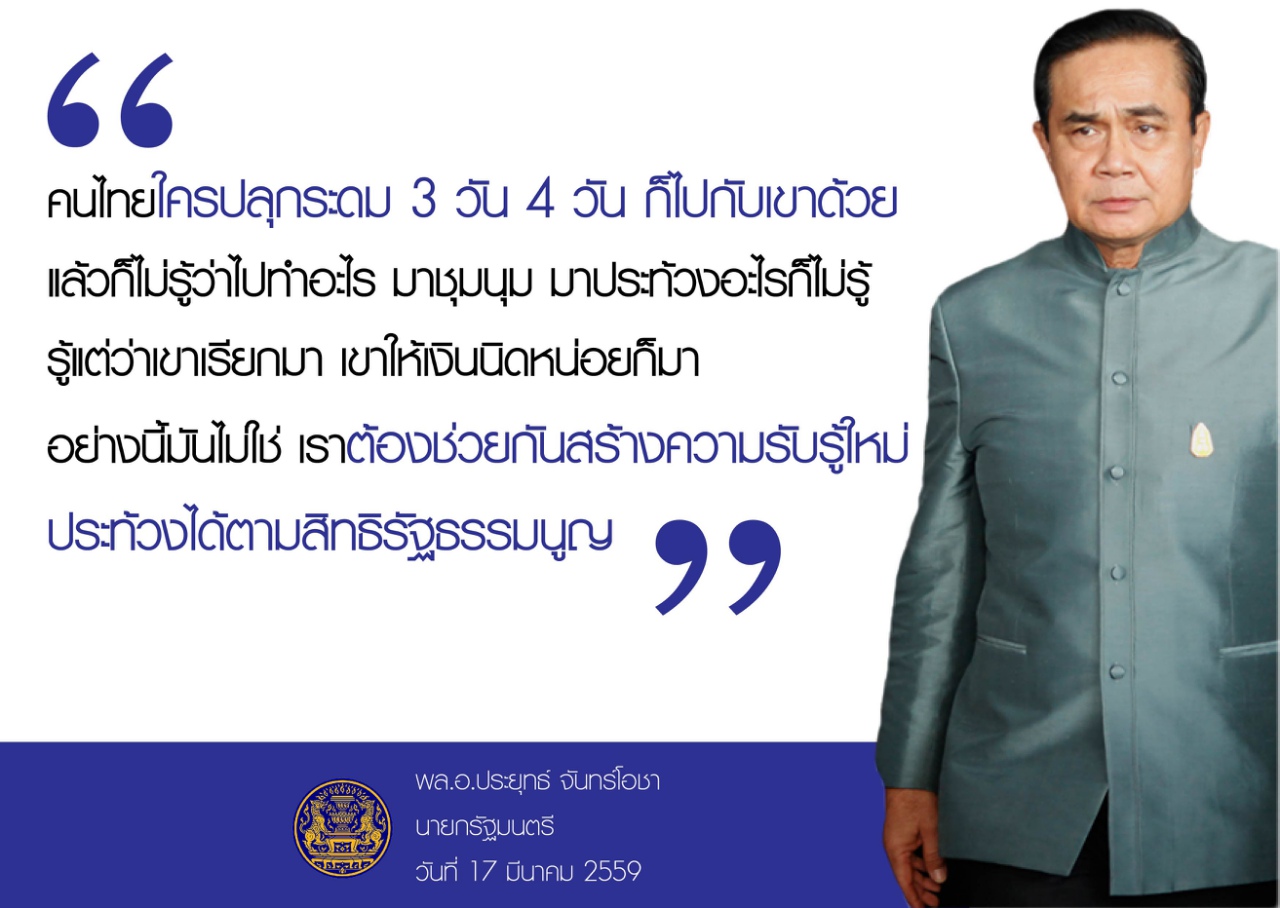 “

คนไทยใครปลุกระดม 3 วัน 4 วัน ก็ไปกับเขาด้วย แล้วก็ไม่รู้ว่าไปทำอะไร มาชุมนุม มาประท้วงอะไรก็ไม่รู้ รู้แต่ว่าเขาเรียกมา เขาให้เงินนิดหน่อยก็มา อย่างนี้มันไม่ใช่ เราต้องช่วยกันสร้างความรับรู้ใหม่ ประท้วงได้ตามสิทธิรัฐธรรมนูญ

”

พล.อ.ประยุทธ์ จันทร์โอชา
นายกรัฐมนตรี
วันที่ 17 มีนาคม 2559