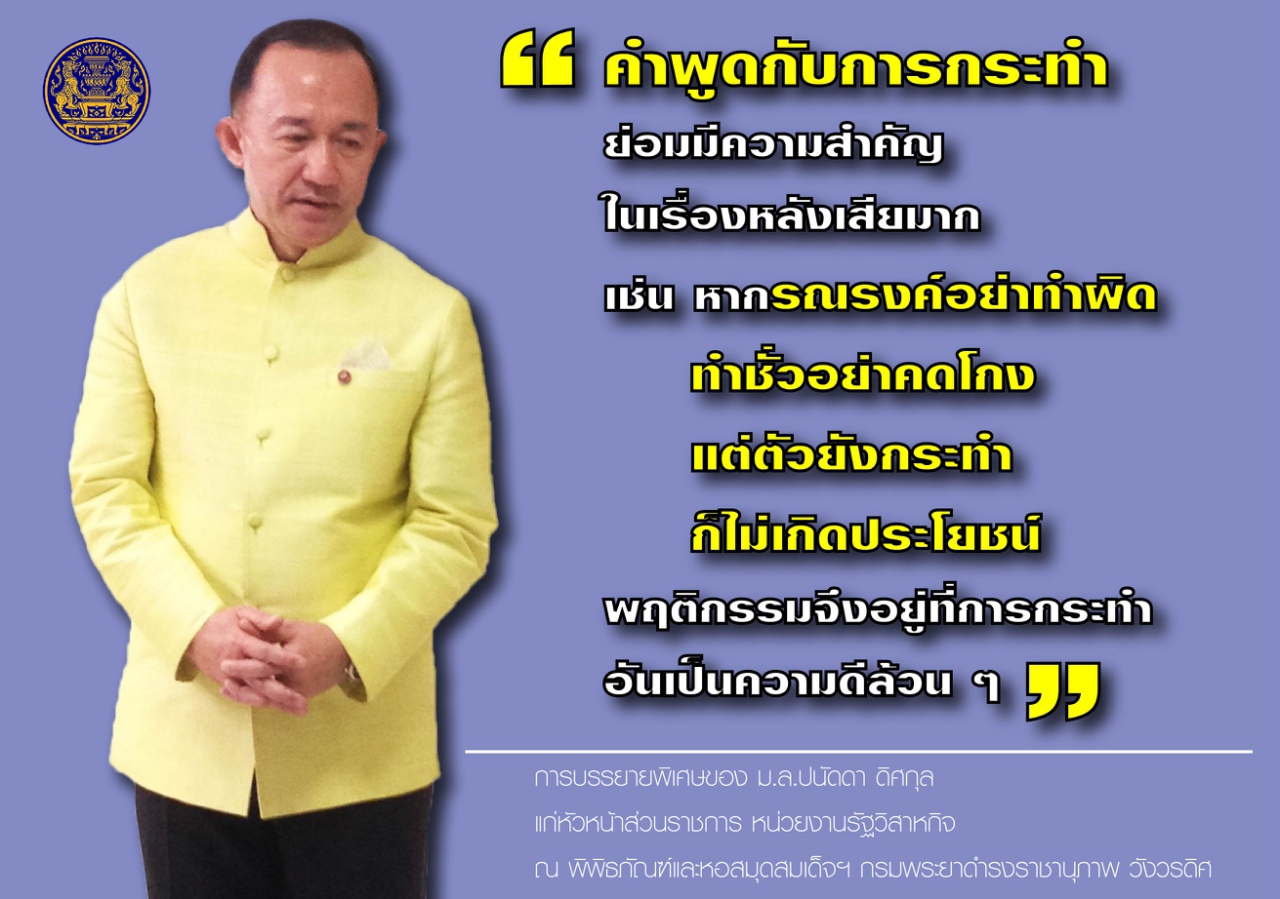 “ คำพูดกับการกระทำ
ย่อมมีความสำคัญ
ในเรื่องหลังเสียมาก
เช่น หากรณรงค์อย่าทำผิด
ทำชั่วอย่าคดโกง
แต่ตัวยังกระทำ
ก็ไม่เกิดประโยชน์
พฤติกรรมจึงอยู่ที่การกระทำ
อันเป็นความดีล้วน ๆ ”

การบรรยายพิเศษของ ม.ล.ปนัดดา ดิศกุล
แก่หัวหน้าส่วนราชการ หน่วยงานรัฐวิสาหกิจ
ณ พิพิธภัณฑ์และหอสมุดสมเด็จฯ กรมพระยาดำรงราชานุภาพ วังวรดิศ