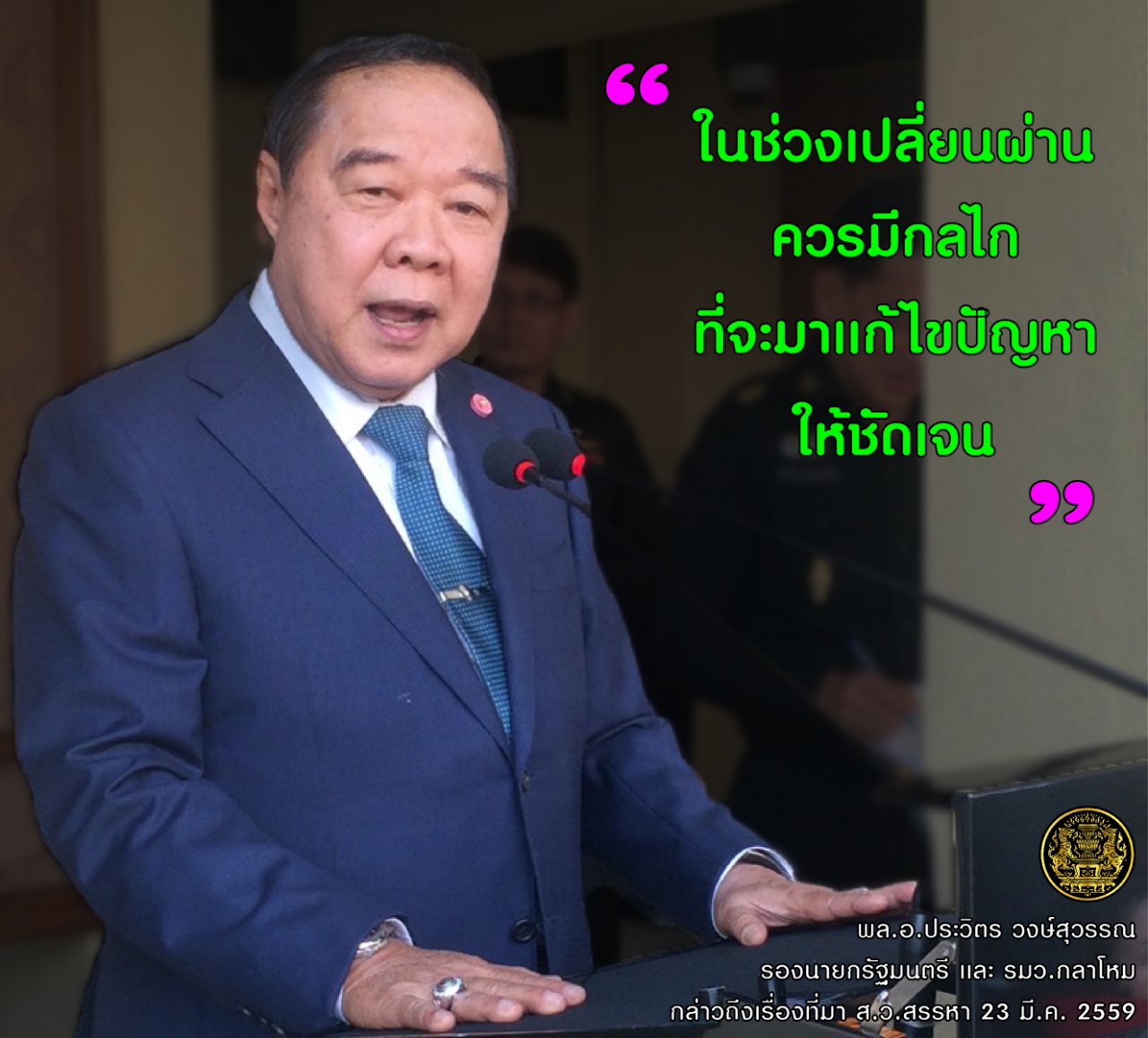 “ ในช่วงเปลี่ยนผ่าน
ควรมีกลไก
ที่จะมาแก้ไขปัญหา
ให้ชัดเจน ”

พล.อ.ประวิตร วงษ์สุวรรณ
รองนายกรัฐมนตรี และ รมว.กลาโหม
กล่าวถึงเรื่องที่มา ส.ว.สรรหา 23 มี.ค. 2559