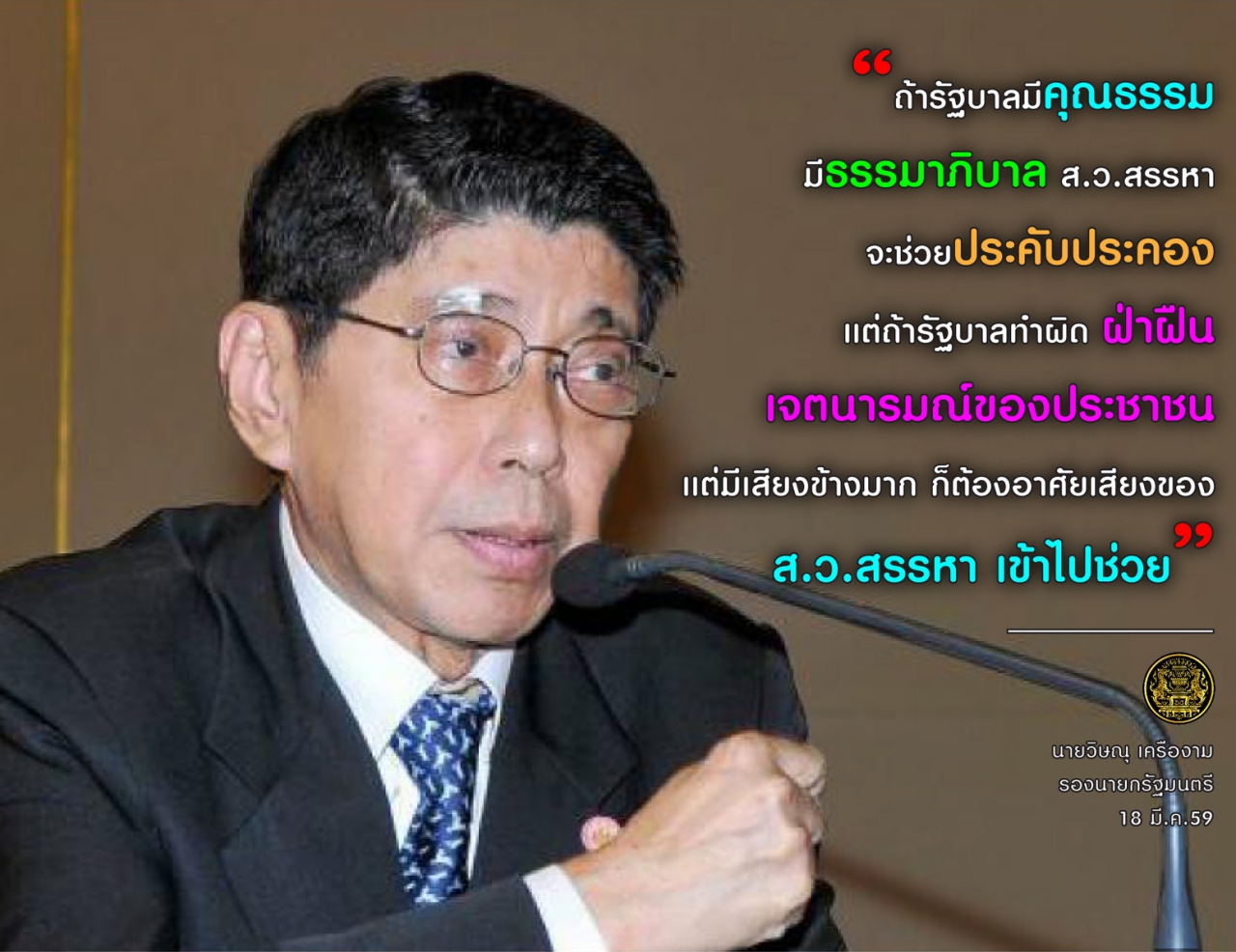 “ถ้ารัฐบาลมีคุณธรรม มีธรรมาภิบาล ส.ว.สรรหา จะช่วยประคับประคอง แต่ถ้ารัฐบาลทำผิด ฝ่าฝืน เจตนารมณ์ของประชาชน แต่มีเสียงข้างมาก ก็ต้องอาศัยเสียงของ ส.ว.สรรหา เข้าไปช่วย”

นายวิษณุ เครืองาม
รองนายกรัฐมนตรี
18 มี.ค.59