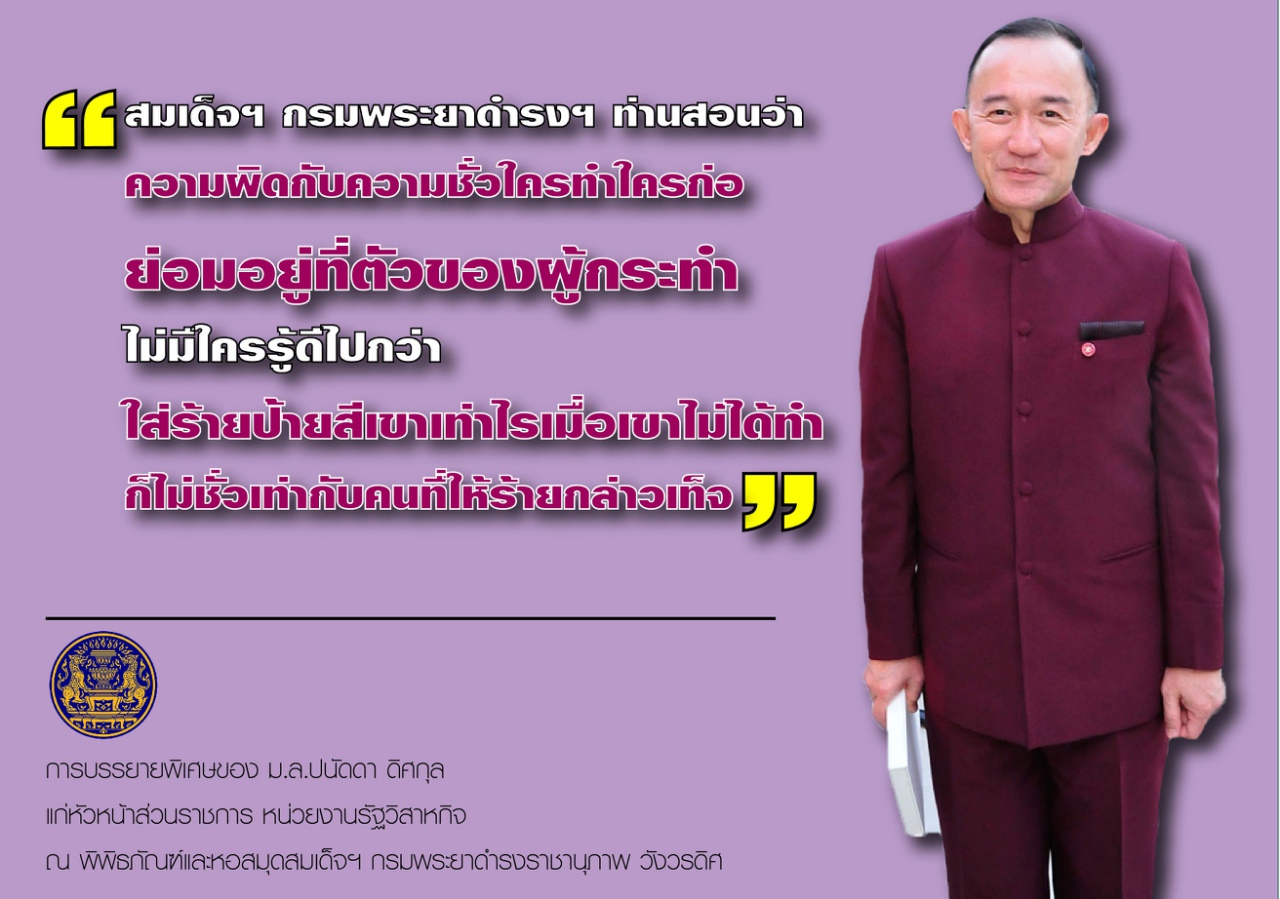 “ สมเด็จฯ กรมพระยาดำรงฯ ท่านสอนว่า
ความผิดกับความชั่วใครทำใครก่อ
ย่อมอยู่ที่ตัวของผู้กระทำ
ไม่มีใครรู้ดีไปกว่า
ใส่ร้ายป้ายสีเขาเท่าไรเมื่อเขาไม่ได้ทำ
ก็ไม่ชั่วเท่ากับคนที่ให้ร้ายกล่าวเท็จ ”

การบรรยายพิเศษของ ม.ล.ปนัดดา ดิศกุล
แก่หัวหน้าส่วนราชการ หน่วยงานรัฐวิสาหกิจ
ณ พิพิธภัณฑ์และหอสมุดสมเด็จฯ กรมพระยาดำรงราชานุภาพ วังวรดิศ